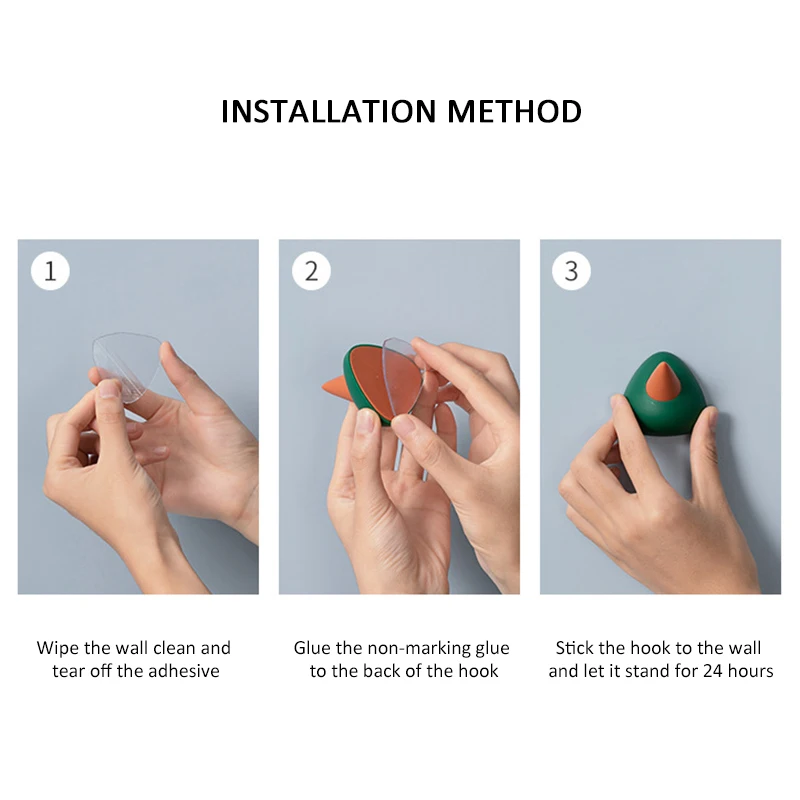 INSTALLATION METHOD

1

2

3

Wipe the wall clean and tear off the adhesive

Glue the non-marking glue to the back of the hook

Stick the hook to the wall and let it stand for 24 hours