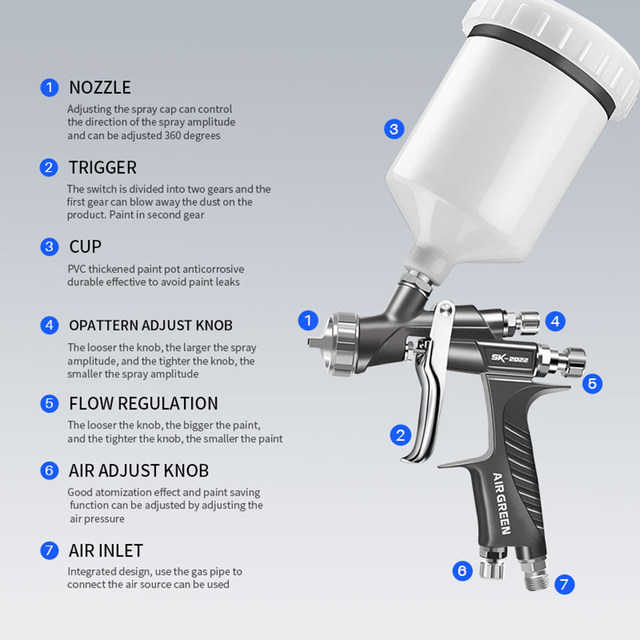 1 NOZZLE
Adjusting the spray cap can control the direction of the spray amplitude and can be adjusted 360 degrees

2 TRIGGER
The switch is divided into two gears and the first gear can blow away the dust on the product. Paint in second gear

3 CUP
PVC thickened paint pot anticorrosive durable effective to avoid paint leaks

4 OPATTERN ADJUST KNOB
The looser the knob, the larger the spray amplitude, and the tighter the knob, the smaller the spray amplitude

5 FLOW REGULATION
The looser the knob, the bigger the paint, and the tighter the knob, the smaller the paint

6 AIR ADJUST KNOB
Good atomization effect and paint saving function can be adjusted by adjusting the air pressure

7 AIR INLET
Integrated design, use the gas pipe to connect the air source can be used

3

1

4

SK-2022

5

2

AIR GREEN

6

7