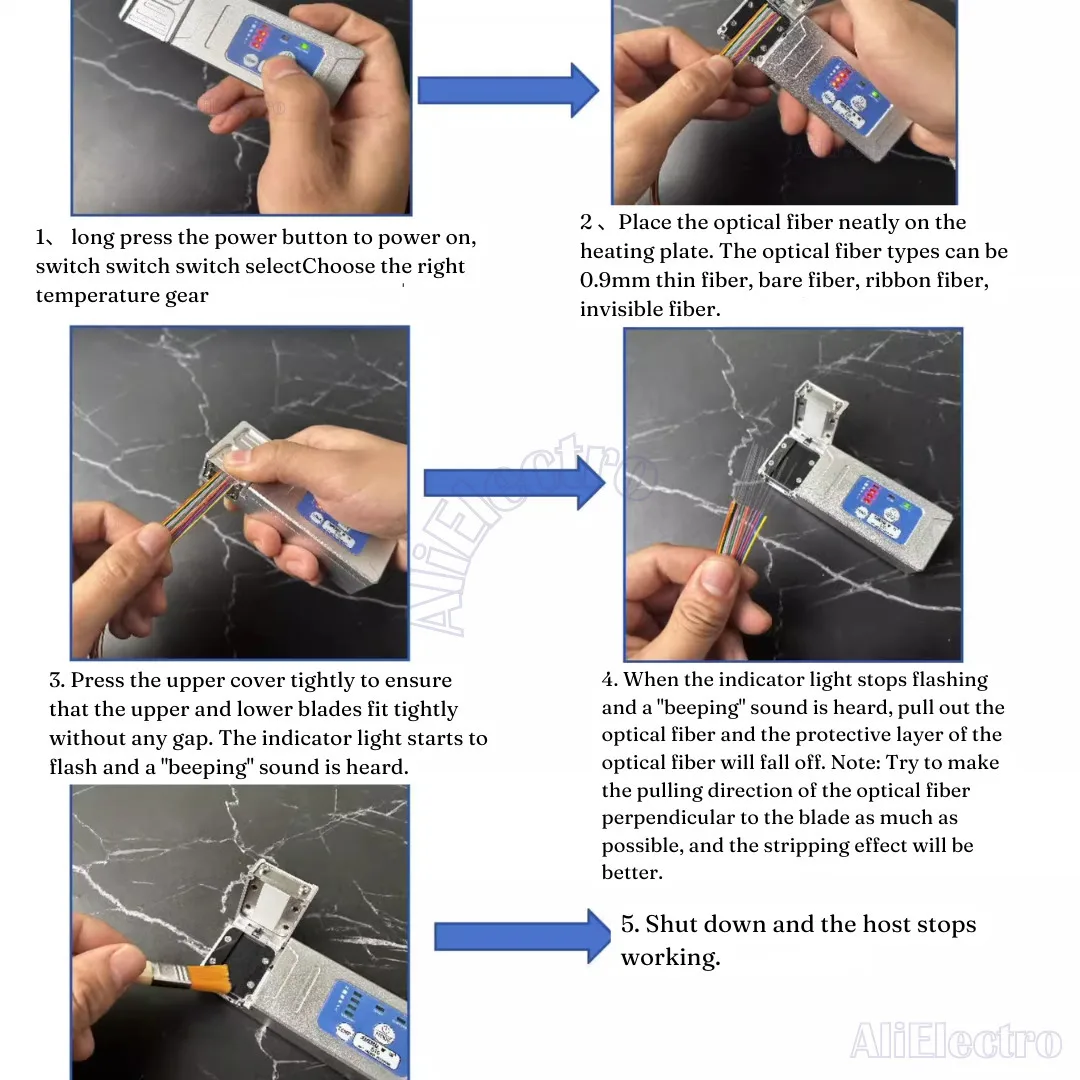 1、 long press the power button to power on, switch switch switch selectChoose the right temperature gear

2、Place the optical fiber neatly on the heating plate. The optical fiber types can be 0.9mm thin fiber, bare fiber, ribbon fiber, invisible fiber.

AliElectro

3. Press the upper cover tightly to ensure that the upper and lower blades fit tightly without any gap. The indicator light starts to flash and a "beeping" sound is heard.

4. When the indicator light stops flashing and a "beeping" sound is heard, pull out the optical fiber and the protective layer of the optical fiber will fall off. Note: Try to make the pulling direction of the optical fiber perpendicular to the blade as much as possible, and the stripping effect will be better.

5. Shut down and the host stops working.

AliElectro