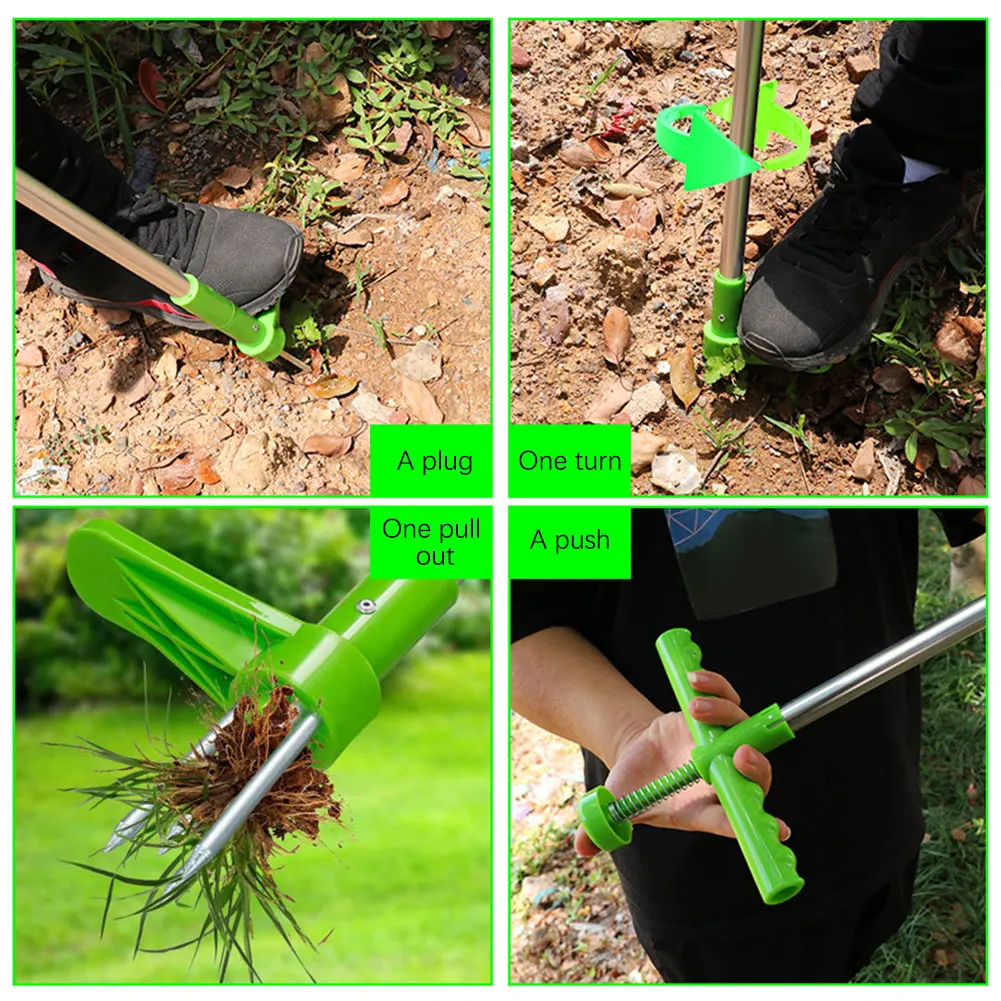 A plug

One turn

One pull out

A push