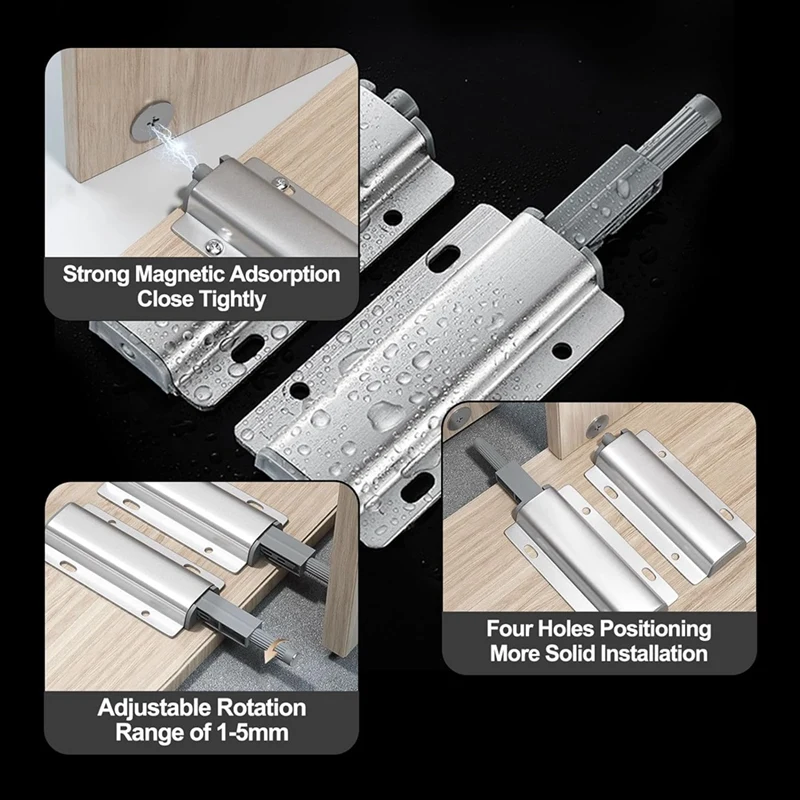 Strong Magnetic Adsorption Close Tightly

Four Holes Positioning More Solid Installation

Adjustable Rotation Range of 1-5mm