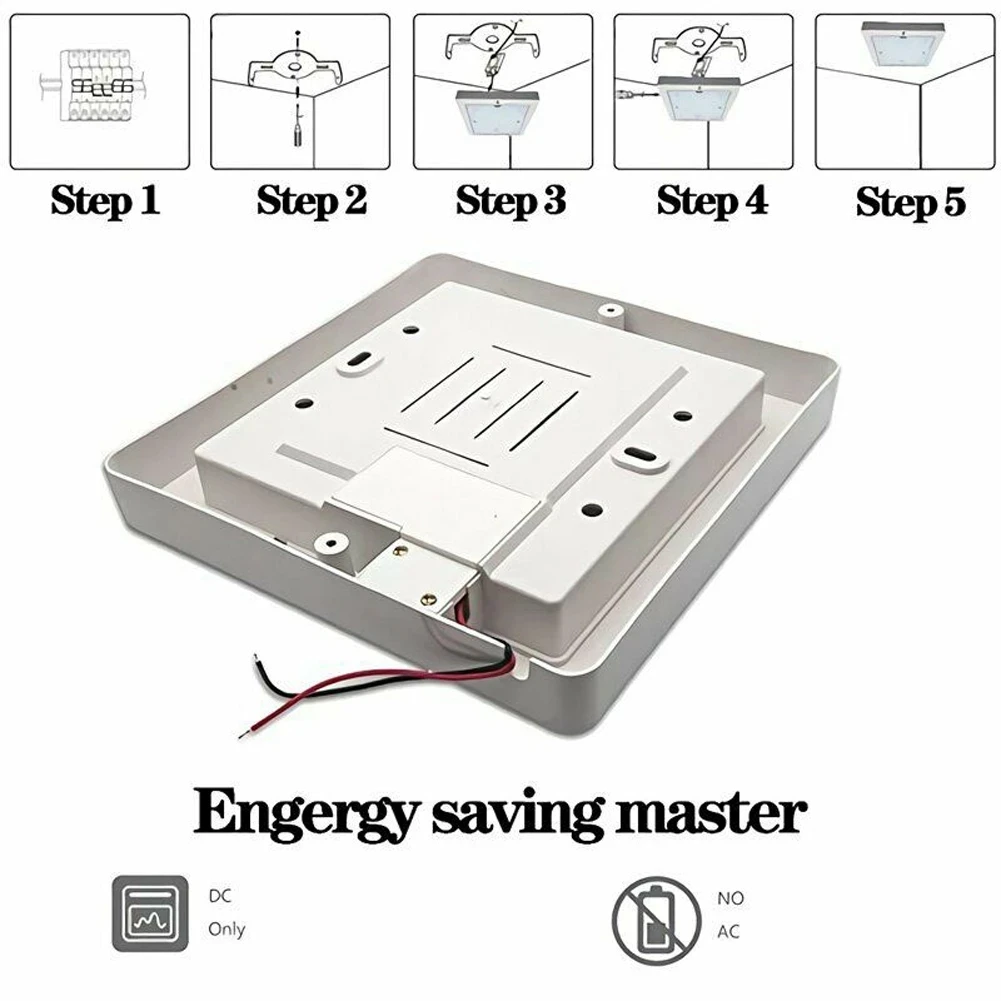 Step 1 Step 2 Step 3 Step 4 Step 5

Engergy saving master

DC Only

NO AC