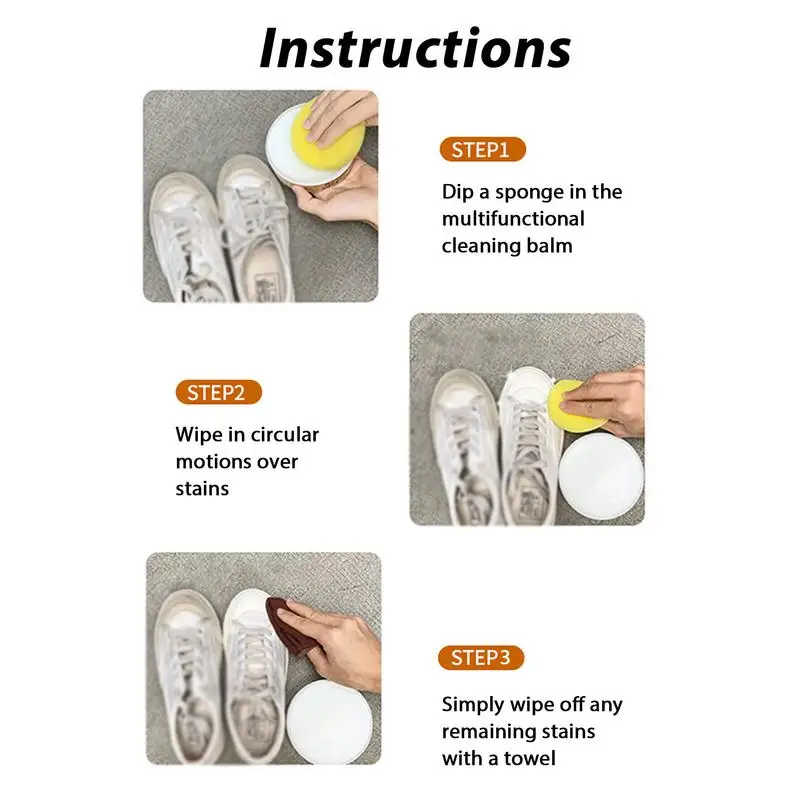 Instructions

STEP1

Dip a sponge in the multifunctional cleaning balm

STEP2

Wipe in circular motions over stains

STEP3

Simply wipe off any remaining stains with a towel