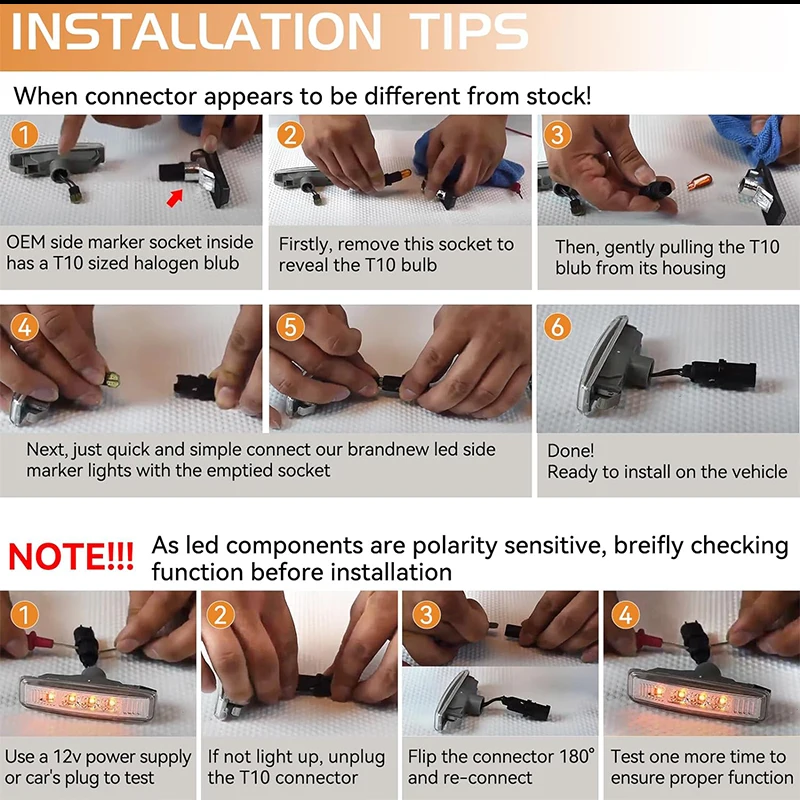 INSTALLATION TIPS

When connector appears to be different from stock!

1
OEM side marker socket inside has a T10 sized halogen blub

2
Firstly, remove this socket to reveal the T10 bulb

3
Then, gently pulling the T10 blub from its housing

4

5
Next, just quick and simple connect our brandnew led side marker lights with the emptied socket

6
Done!
Ready to install on the vehicle

NOTE!!! As led components are polarity sensitive, breifly checking function before installation

1
Use a 12v power supply or car's plug to test

2
If not light up, unplug the T10 connector

3
Flip the connector 180° and re-connect

4
Test one more time to ensure proper function