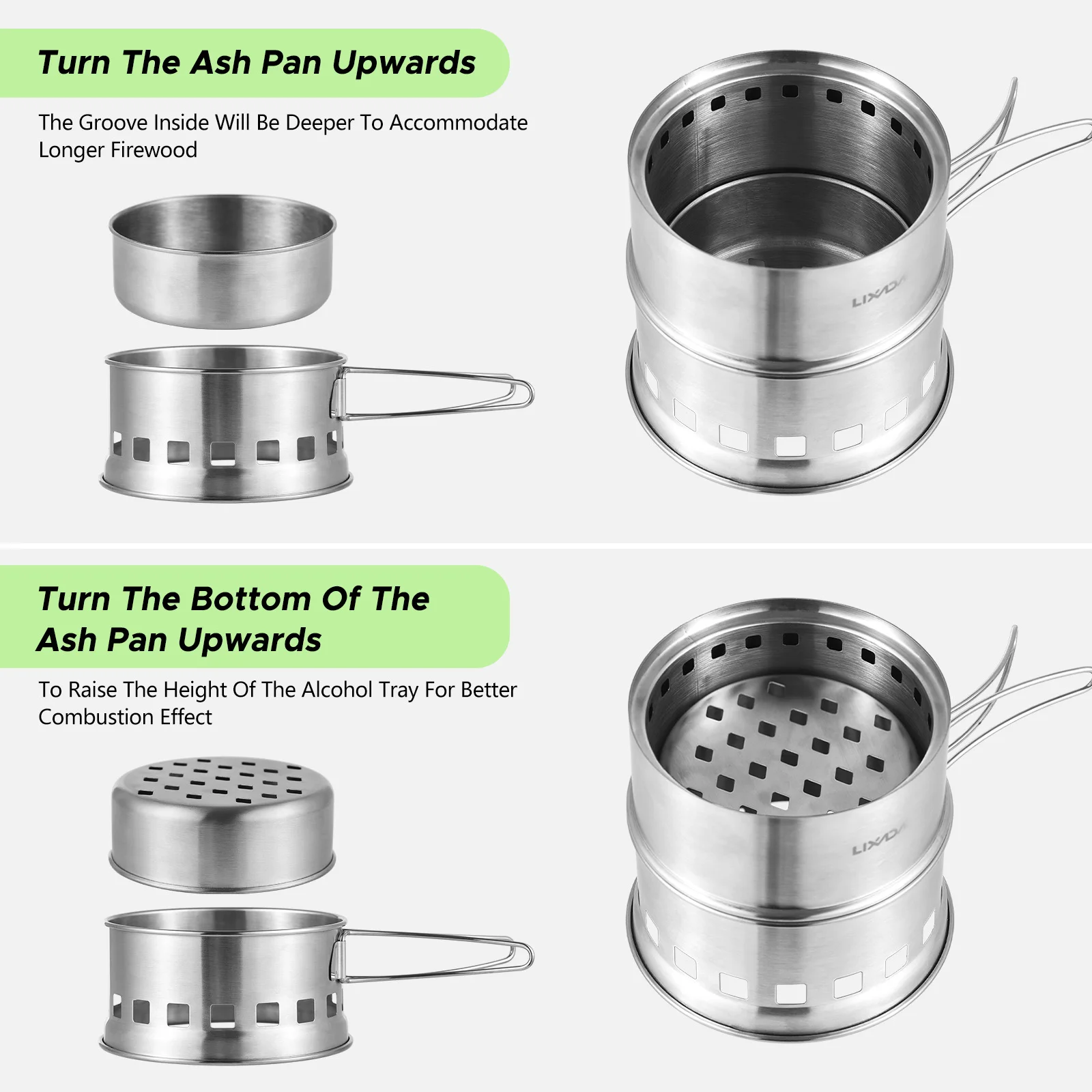 Turn The Ash Pan Upwards

The Groove Inside Will Be Deeper To Accommodate Longer Firewood

LIXADA

Turn The Bottom Of The Ash Pan Upwards

To Raise The Height Of The Alcohol Tray For Better Combustion Effect

LIXADA