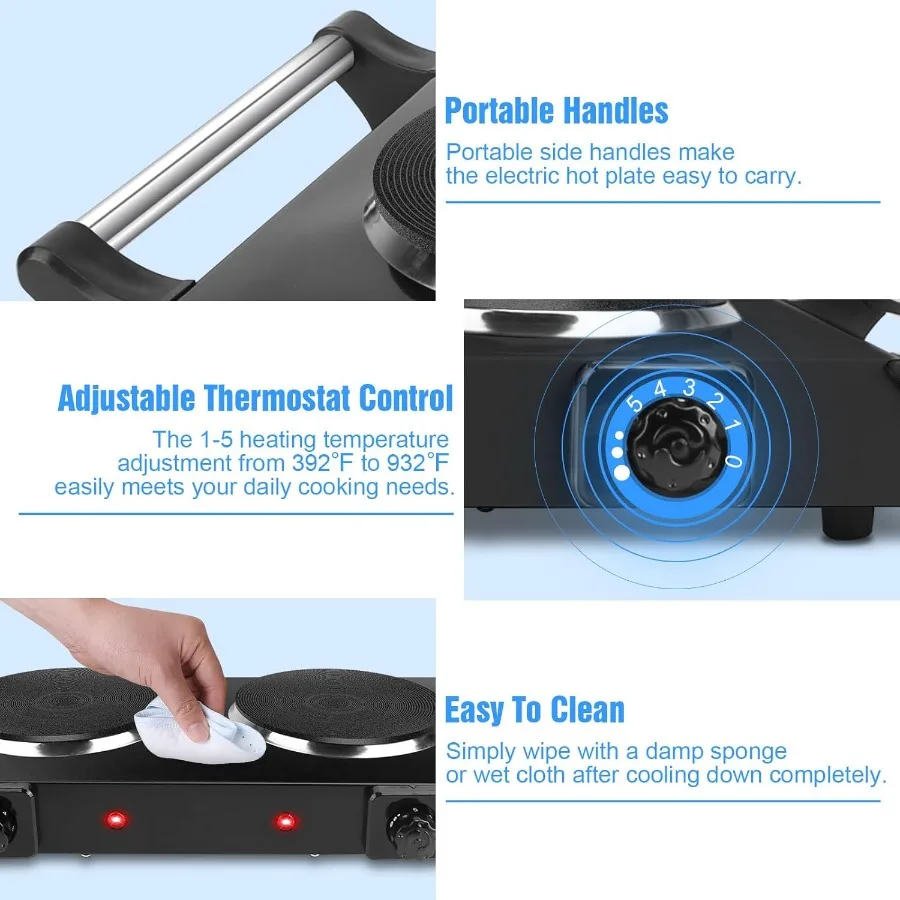 Portable Handles
Portable side handles make the electric hot plate easy to carry.

Adjustable Thermostat Control
The 1-5 heating temperature adjustment from 392°F to 932°F easily meets your daily cooking needs.

5 4 3 2 1 0

Easy To Clean
Simply wipe with a damp sponge or wet cloth after cooling down completely.