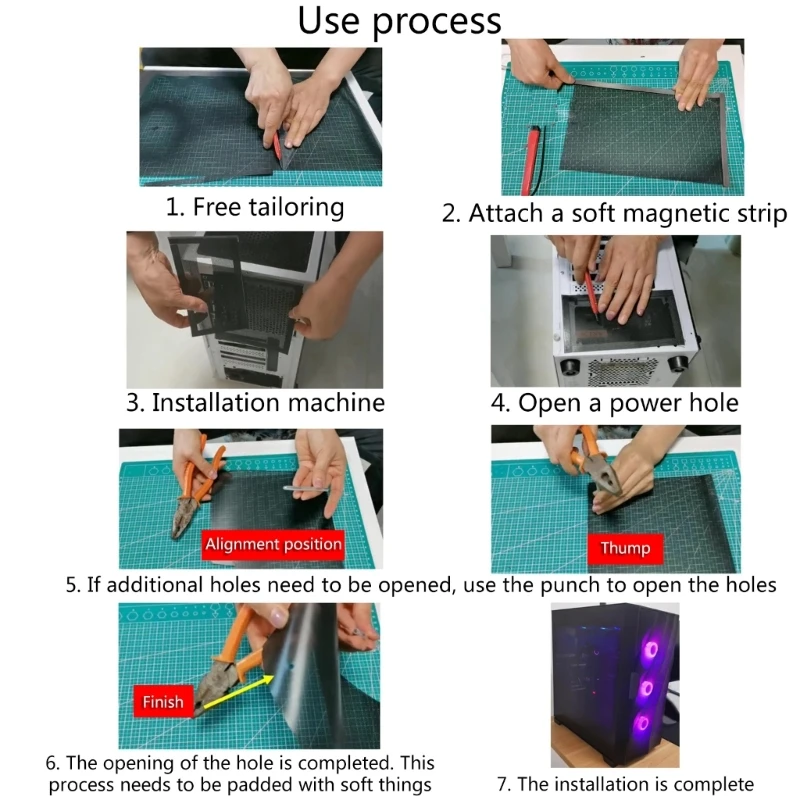 Use process

1. Free tailoring

2. Attach a soft magnetic strip

3. Installation machine

4. Open a power hole

Alignment position

Thump

5. If additional holes need to be opened, use the punch to open the holes

Finish

6. The opening of the hole is completed. This process needs to be padded with soft things

7. The installation is complete