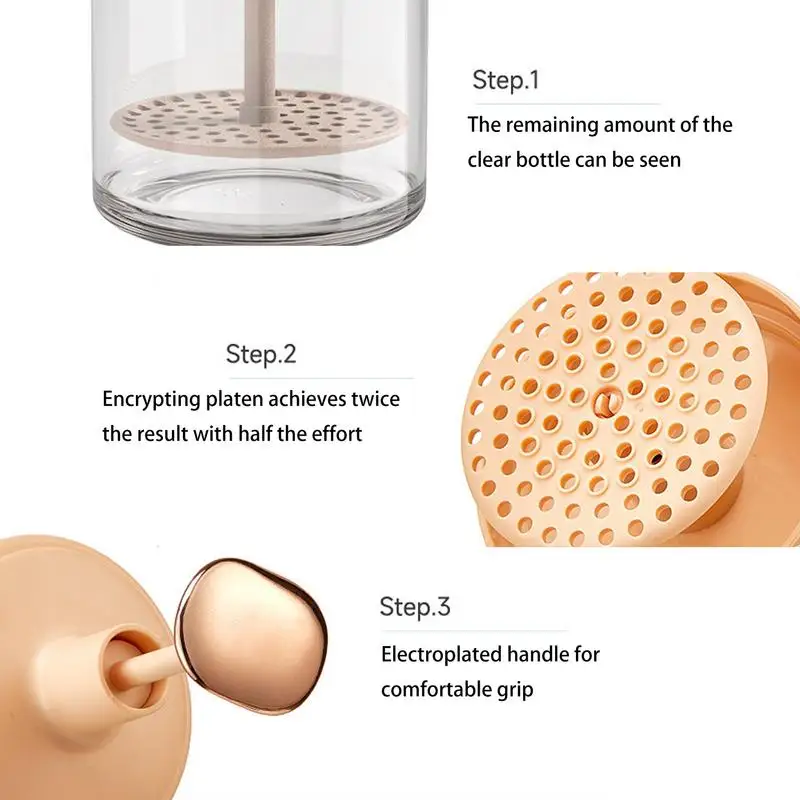 Step.1

The remaining amount of the clear bottle can be seen

Step.2

Encrypting platen achieves twice the result with half the effort

Step.3

Electroplated handle for comfortable grip