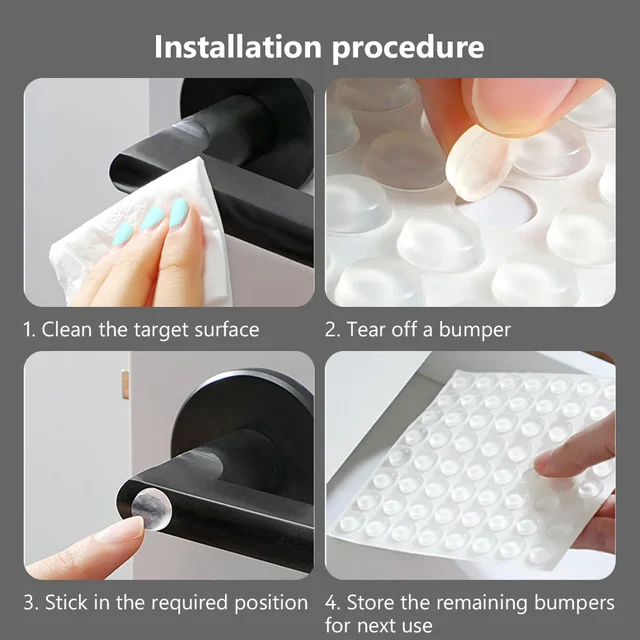 Installation procedure

1. Clean the target surface

2. Tear off a bumper

3. Stick in the required position

4. Store the remaining bumpers for next use