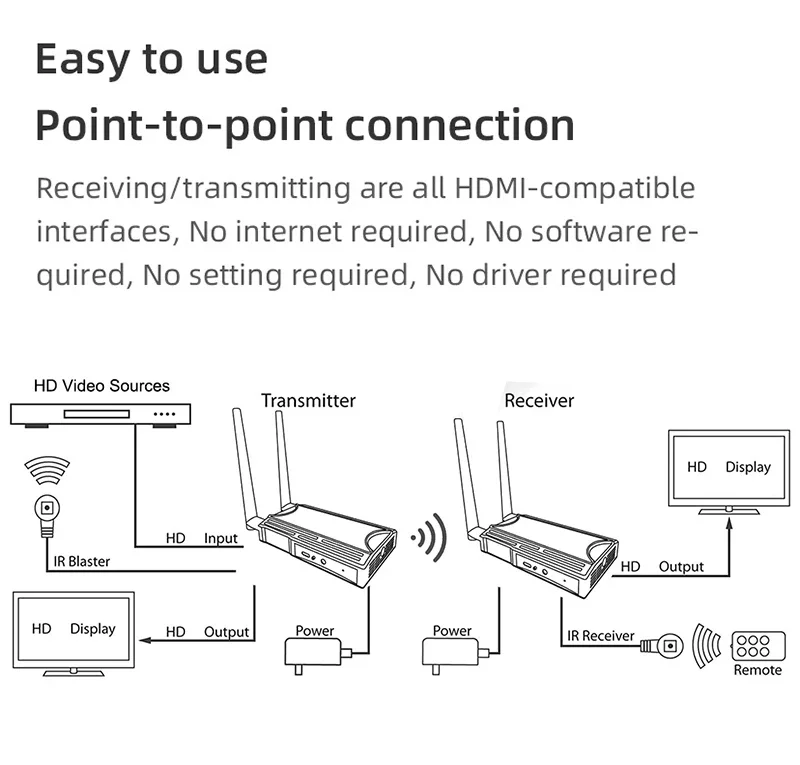 Easy to use

Point-to-point connection

Receiving/transmitting are all HDMI-compatible interfaces, No internet required, No software required, No setting required, No driver required

HD Video Sources

Transmitter

Receiver

HD Display

HD Input

IR Blaster

HD Output

HD Display

HD Output

Power

Power

IR Receiver

Remote