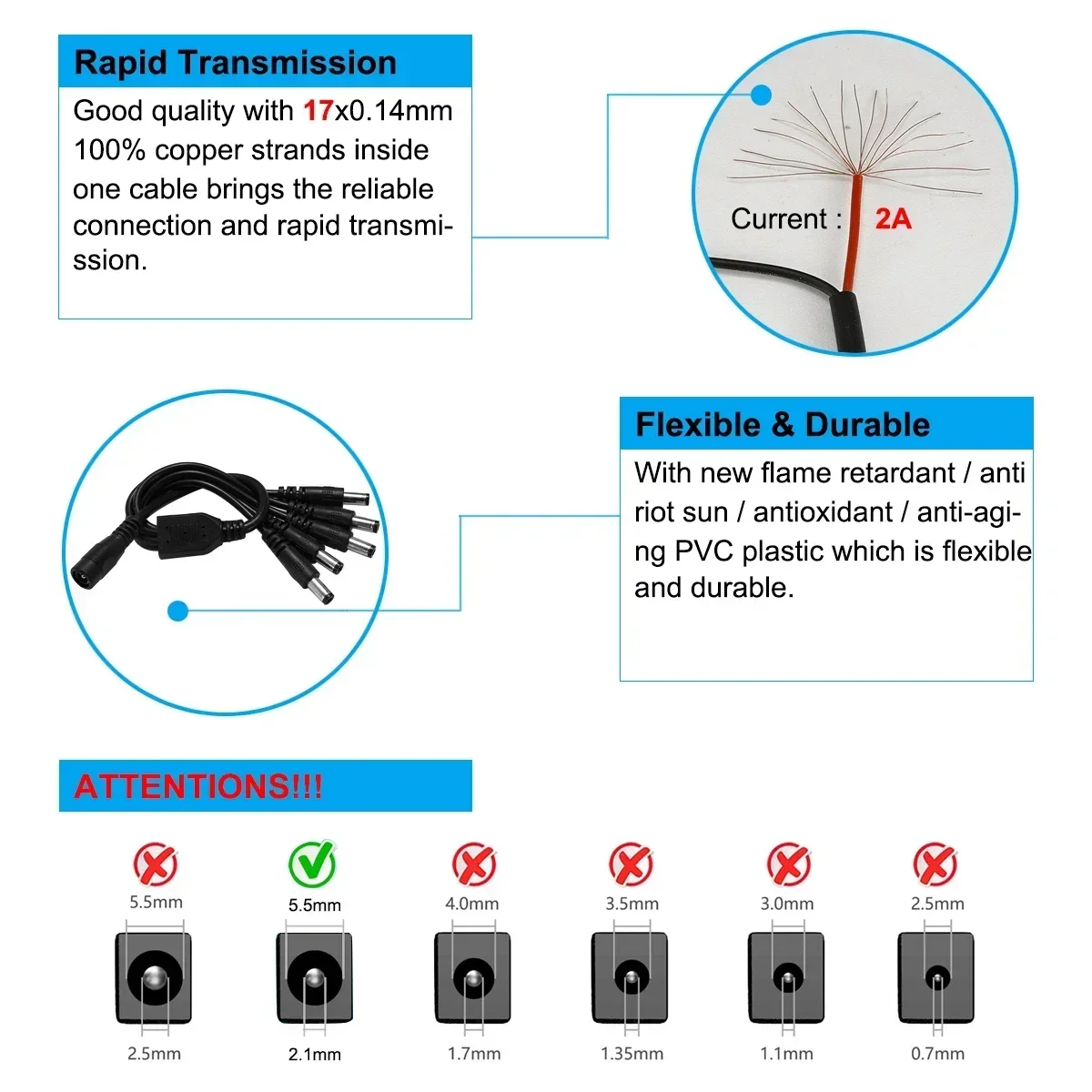 Rapid Transmission

Good quality with 17x0.14mm 100% copper strands inside one cable brings the reliable connection and rapid transmission.

Current : 2A

Flexible & Durable

With new flame retardant / anti riot sun / antioxidant / anti-aging PVC plastic which is flexible and durable.

ATTENTIONS!!!

5.5mm
2.5mm

5.5mm
2.1mm

4.0mm
1.7mm

3.5mm
1.35mm

3.0mm
1.1mm

2.5mm
0.7mm