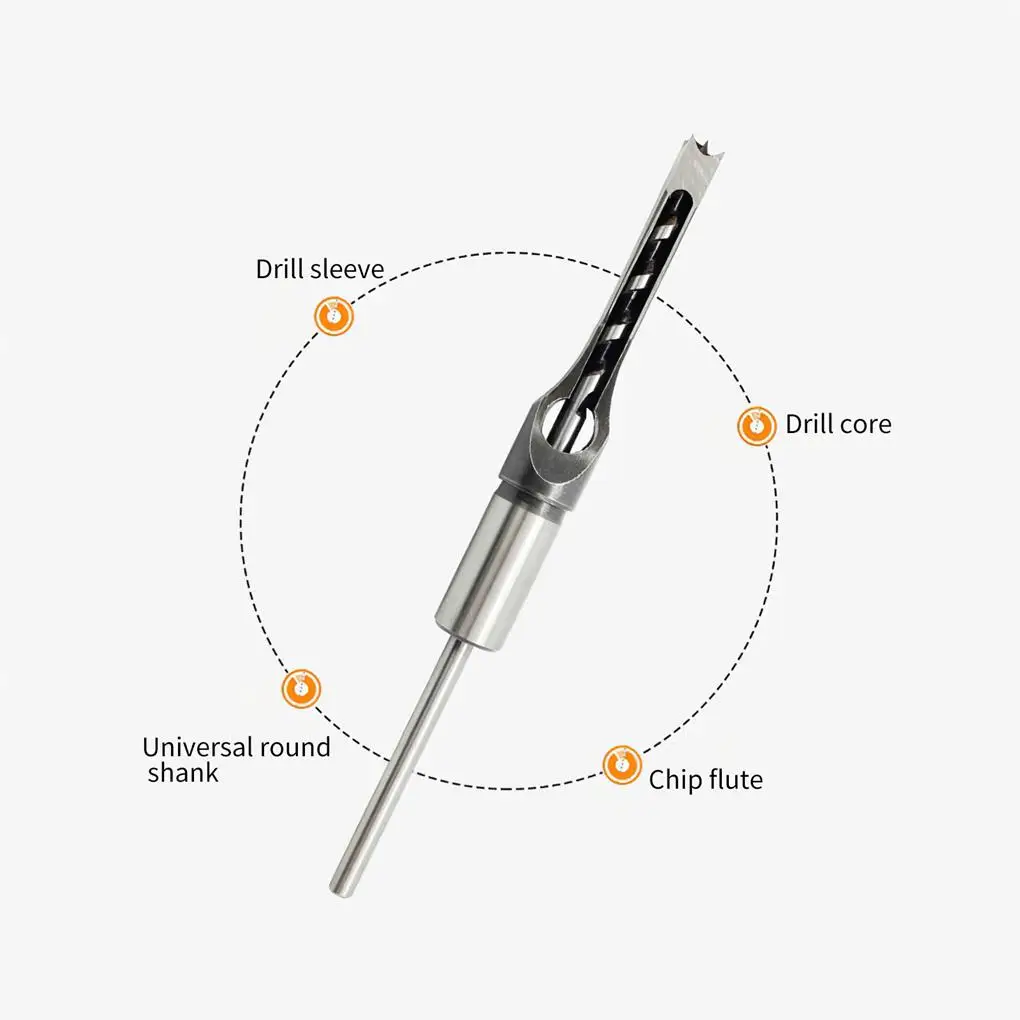 Drill sleeve

Drill core

Universal round shank

Chip flute