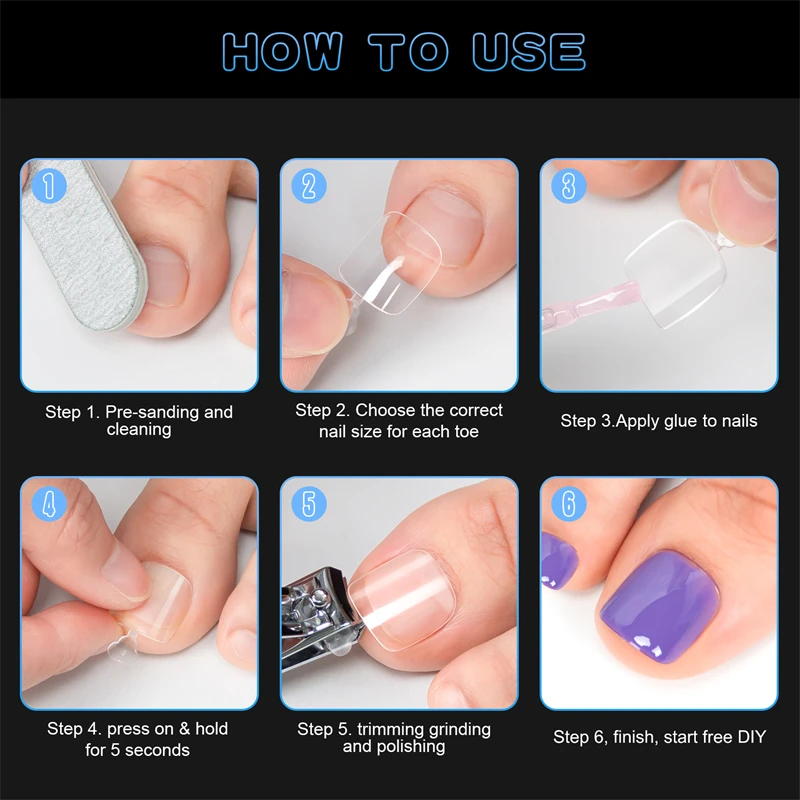 HOW TO USE

1

Step 1. Pre-sanding and cleaning

2

Step 2. Choose the correct nail size for each toe

3

Step 3.Apply glue to nails

4

Step 4. press on & hold for 5 seconds

5

Step 5. trimming grinding and polishing

6

Step 6, finish, start free DIY