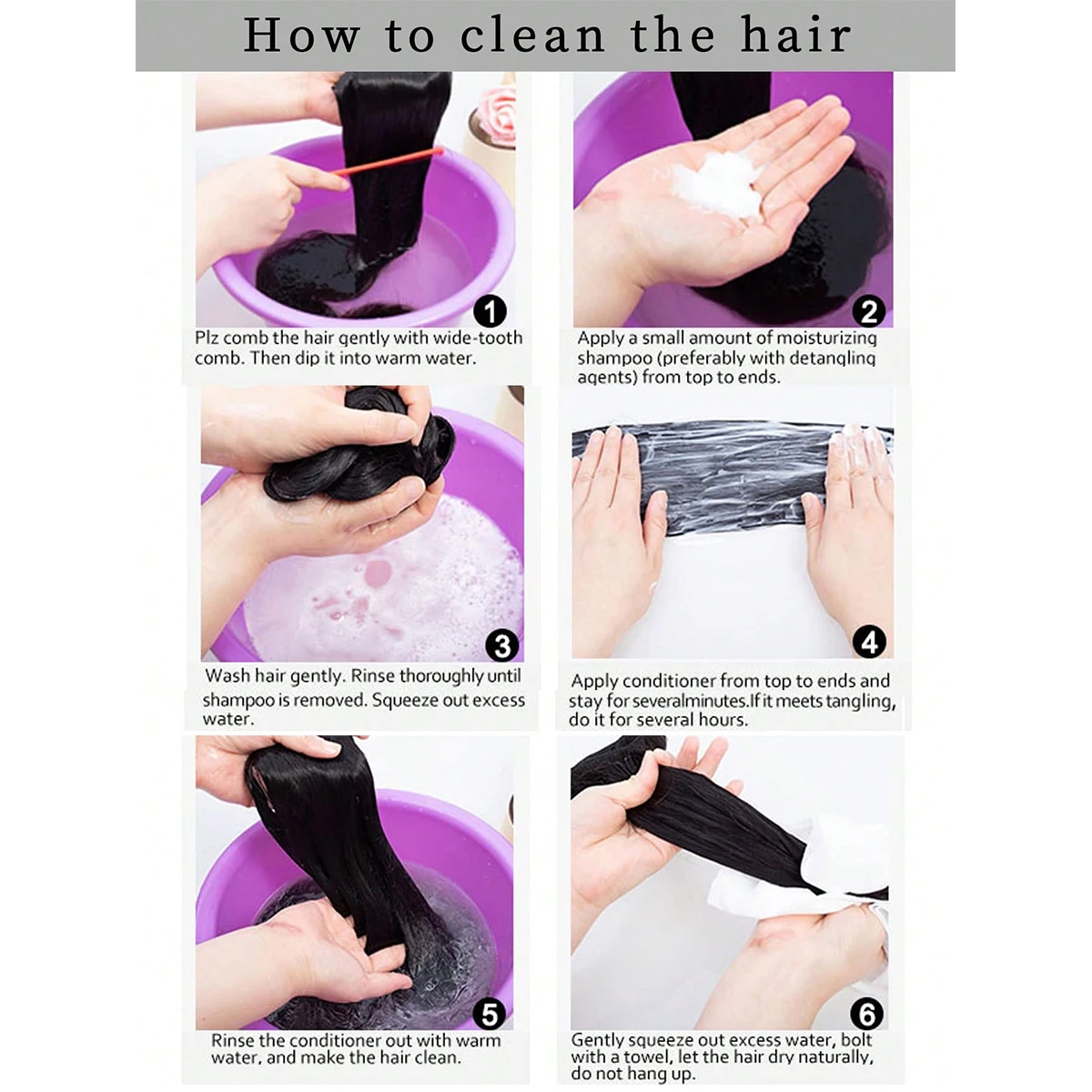 How to clean the hair

1
Plz comb the hair gently with wide-tooth comb. Then dip it into warm water.

2
Apply a small amount of moisturizing shampoo (preferably with detangling agents) from top to ends.

3
Wash hair gently. Rinse thoroughly until shampoo is removed. Squeeze out excess water.

4
Apply conditioner from top to ends and stay for severalminutes.If it meets tangling, do it for several hours.

5
Rinse the conditioner out with warm water, and make the hair clean.

6
Gently squeeze out excess water, bolt with a towel, let the hair dry naturally, do not hang up.