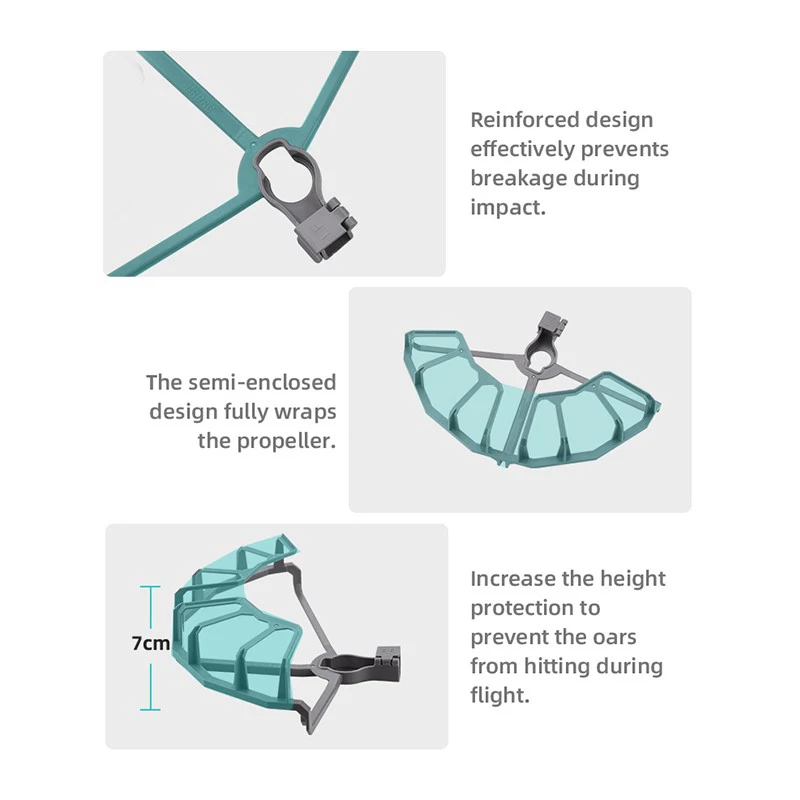 Reinforced design effectively prevents breakage during impact.

The semi-enclosed design fully wraps the propeller.

7cm

Increase the height protection to prevent the oars from hitting during flight.