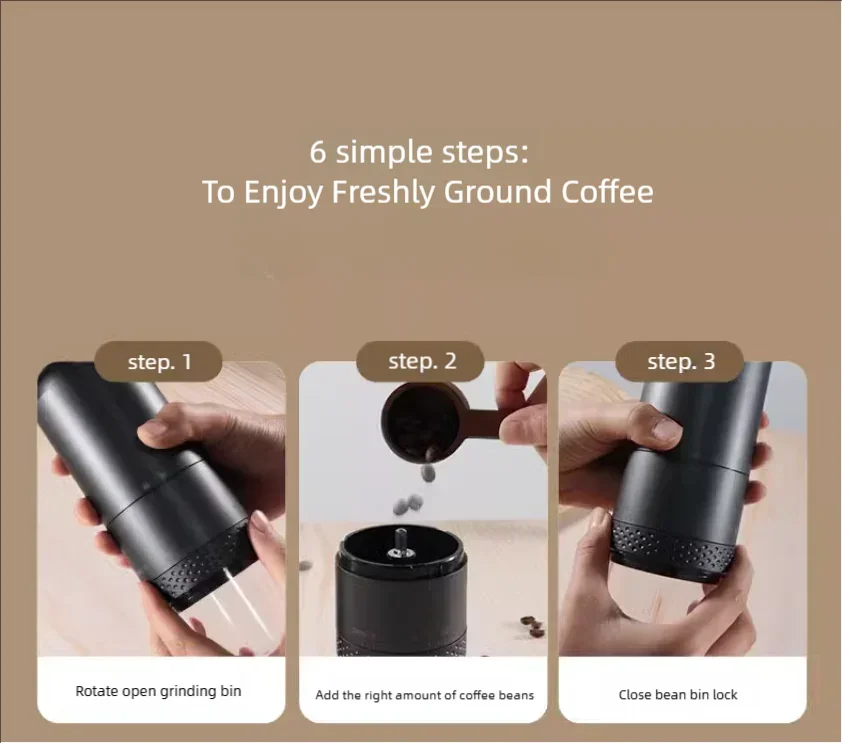 6 simple steps:
To Enjoy Freshly Ground Coffee

step. 1

Rotate open grinding bin

step. 2

Add the right amount of coffee beans

step. 3

Close bean bin lock