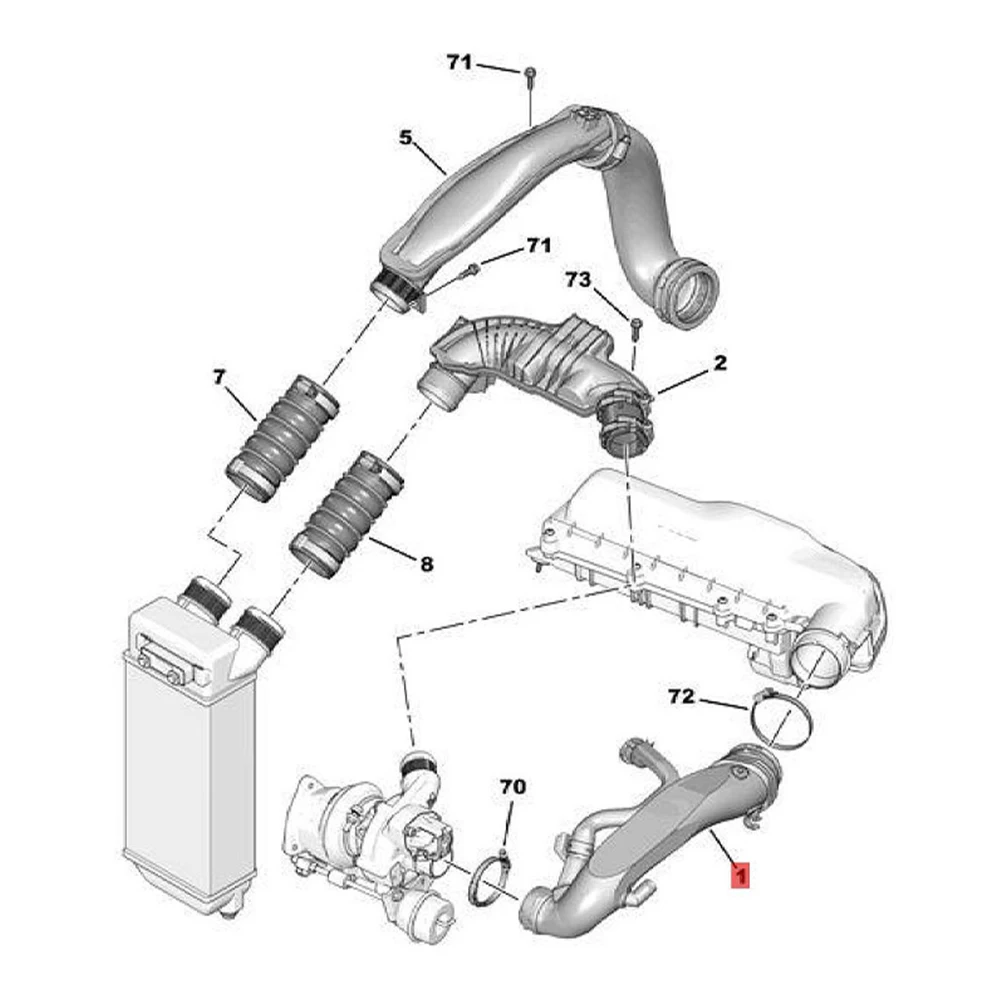 71

5

71

73

2

7

8

72

70

1