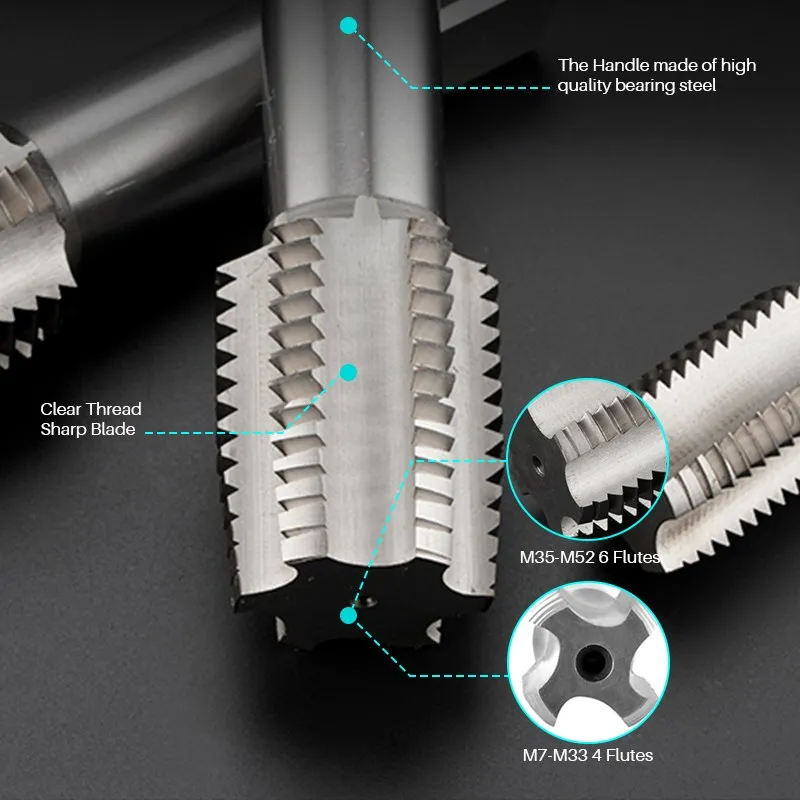 The Handle made of high quality bearing steel

Clear Thread
Sharp Blade

M35-M52 6 Flutes

M7-M33 4 Flutes