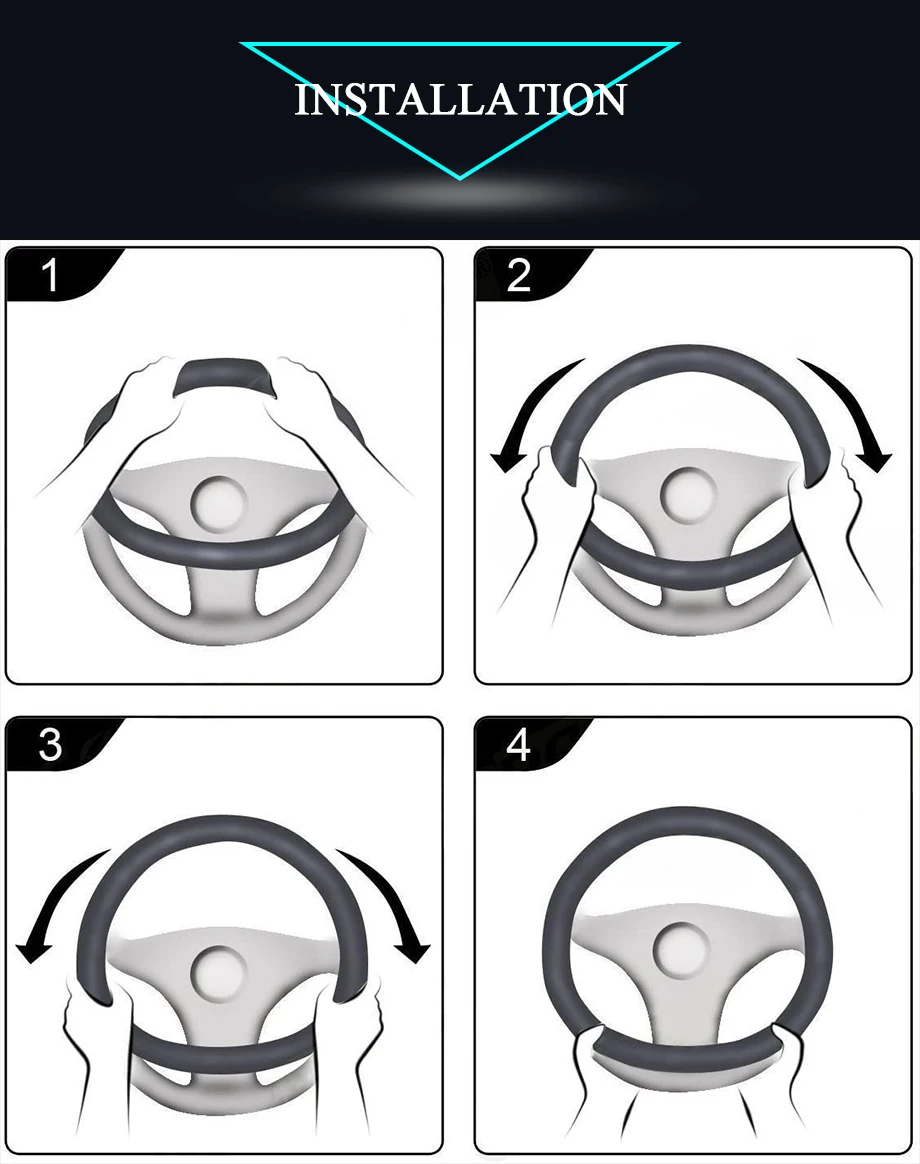 INSTALLATION

1

2

3

4