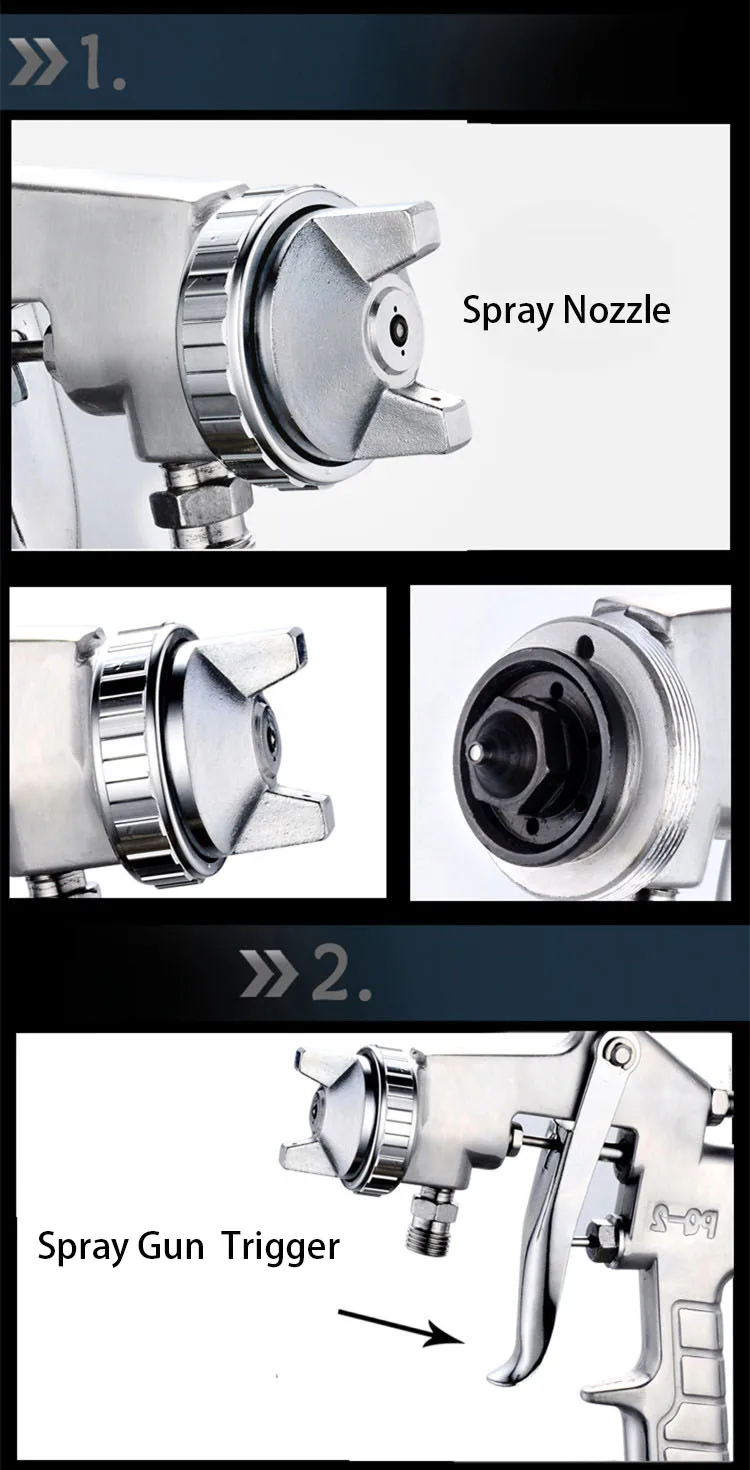 1.

Spray Nozzle

2.

Spray Gun Trigger

PQ-2