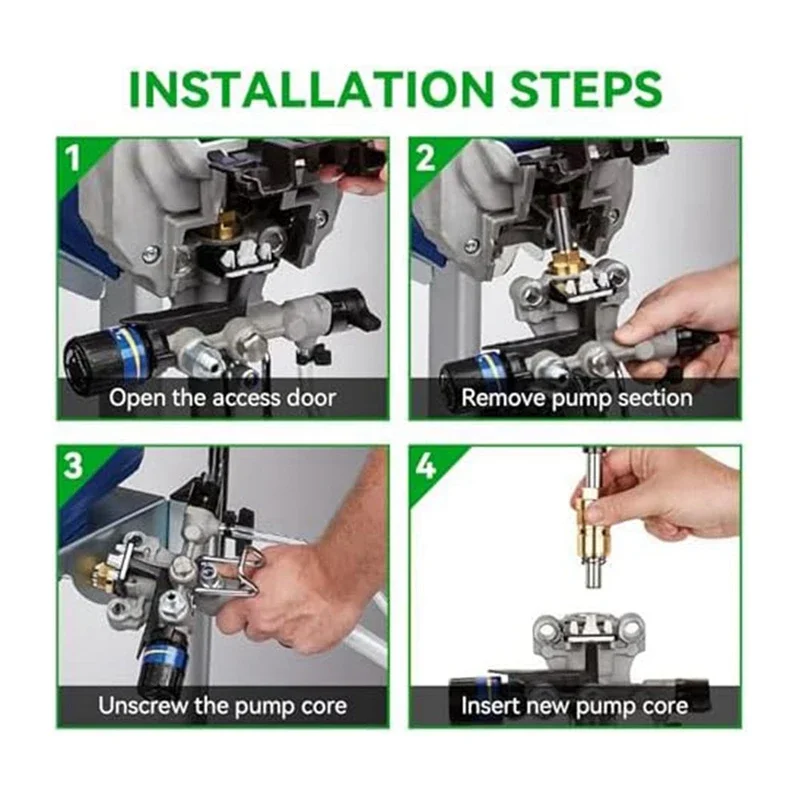 INSTALLATION STEPS

1
Open the access door

2
Remove pump section

3
Unscrew the pump core

4
Insert new pump core