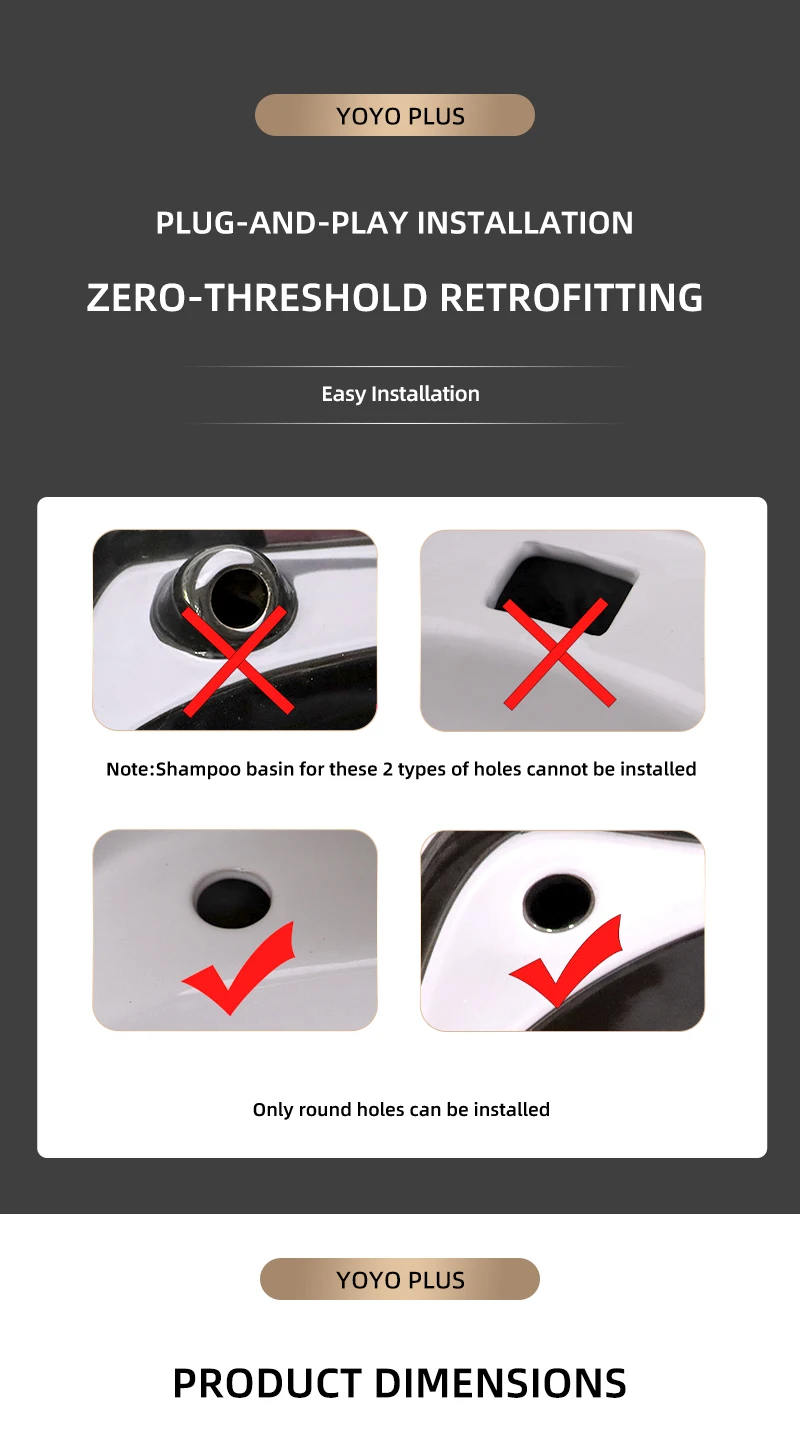 YOYO PLUS

PLUG-AND-PLAY INSTALLATION

ZERO-THRESHOLD RETROFITTING

Easy Installation

Note:Shampoo basin for these 2 types of holes cannot be installed

Only round holes can be installed

YOYO PLUS

PRODUCT DIMENSIONS