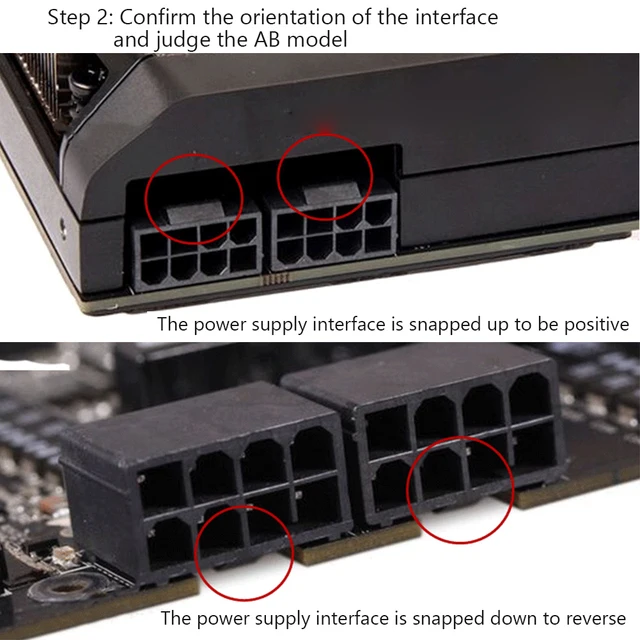 Step 2: Confirm the orientation of the interface and judge the AB model

The power supply interface is snapped up to be positive

The power supply interface is snapped down to reverse