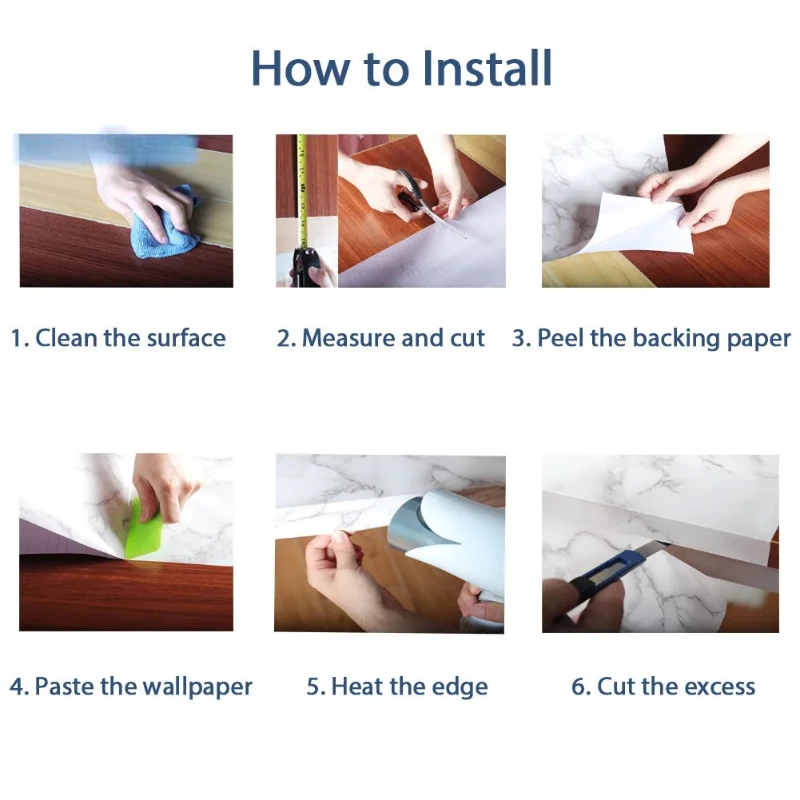 How to Install

1. Clean the surface

2. Measure and cut

3. Peel the backing paper

4. Paste the wallpaper

5. Heat the edge

6. Cut the excess