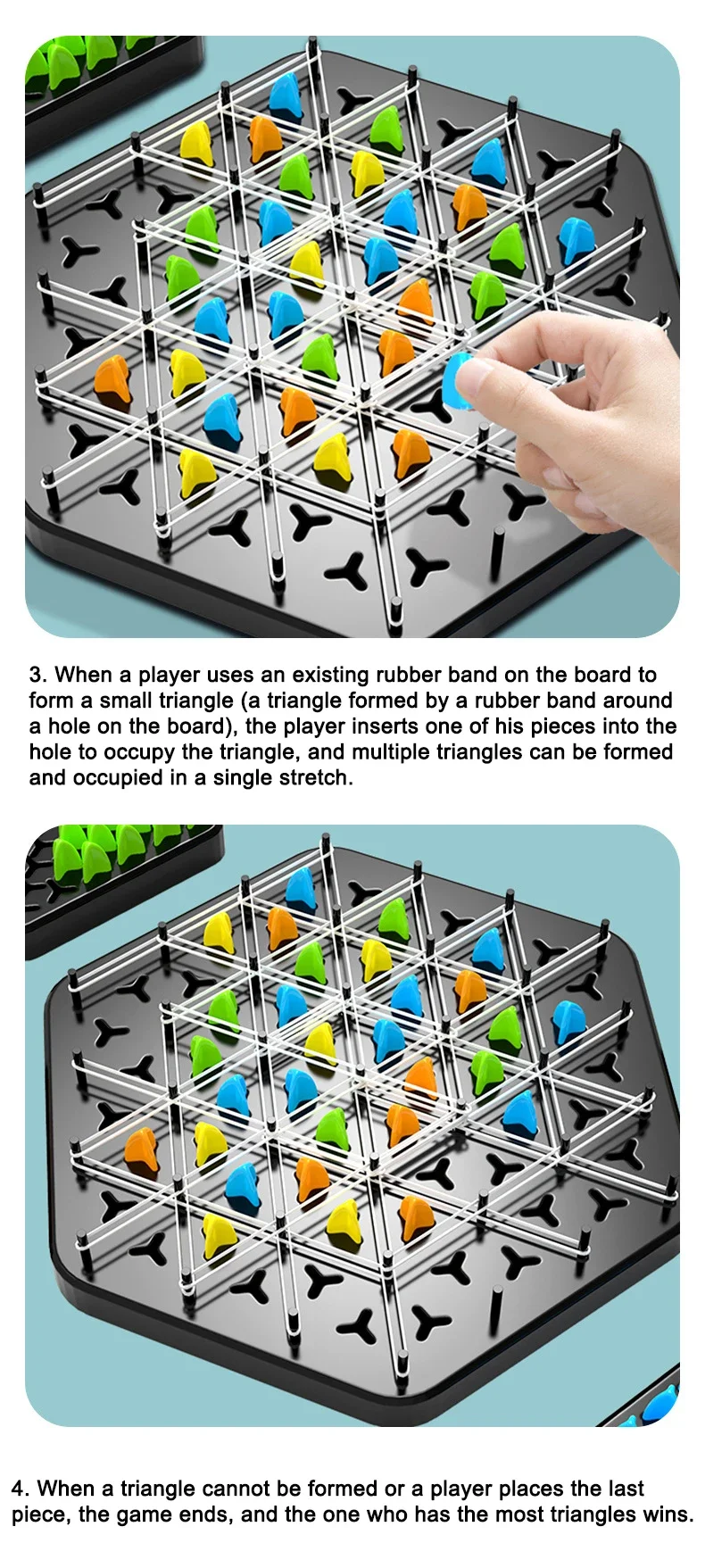 3. When a player uses an existing rubber band on the board to form a small triangle (a triangle formed by a rubber band around a hole on the board), the player inserts one of his pieces into the hole to occupy the triangle, and multiple triangles can be formed and occupied in a single stretch.

4. When a triangle cannot be formed or a player places the last piece, the game ends, and the one who has the most triangles wins.