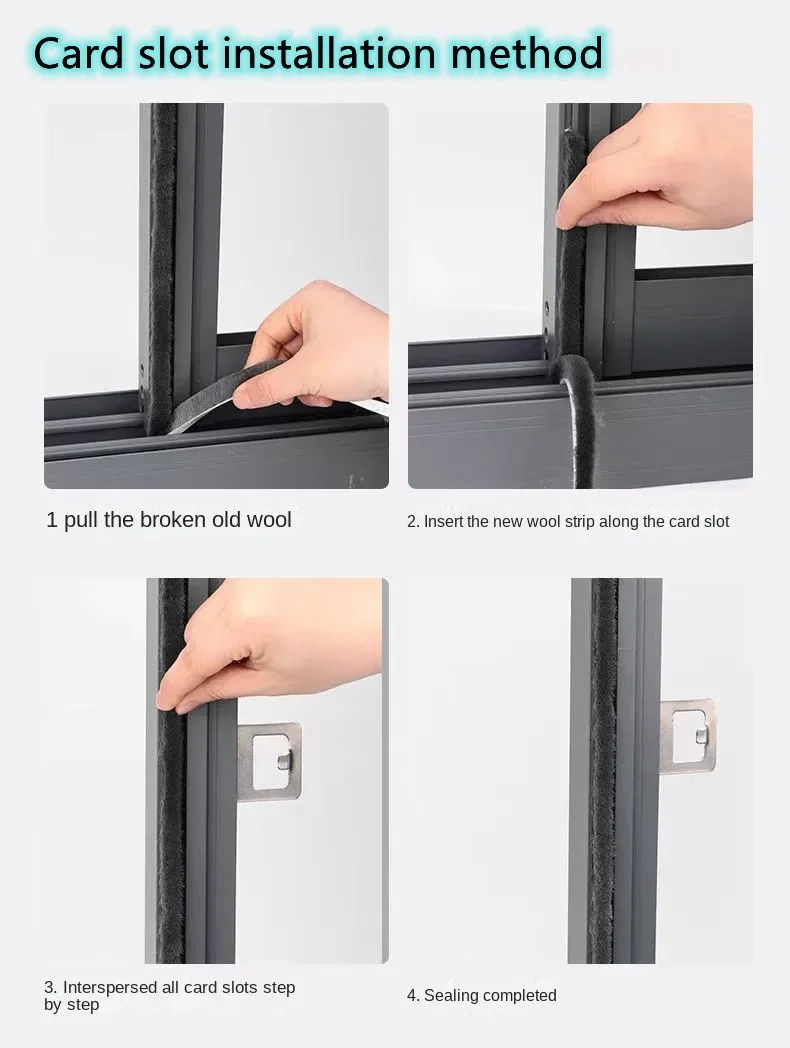 Card slot installation method

1 pull the broken old wool

2. Insert the new wool strip along the card slot

3. Interspersed all card slots step by step

4. Sealing completed