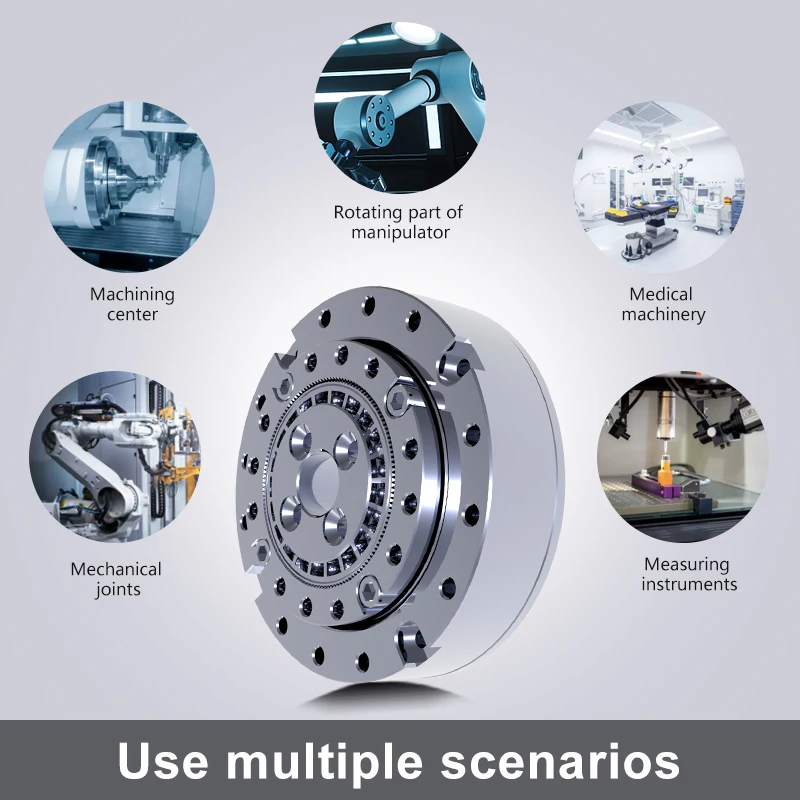 Rotating part of manipulator

Machining center

Medical machinery

Mechanical joints

Measuring instruments

Use multiple scenarios