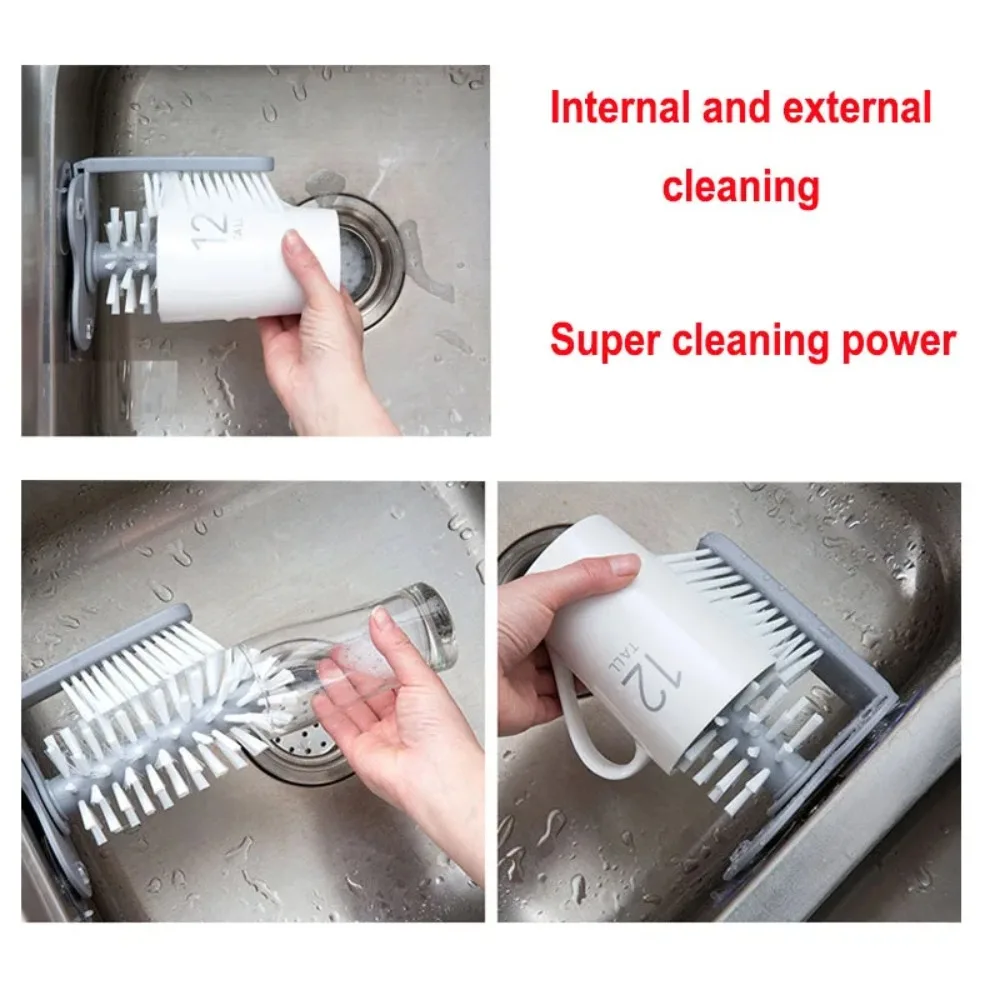 12
TALL

Internal and external cleaning

Super cleaning power

12
TALL