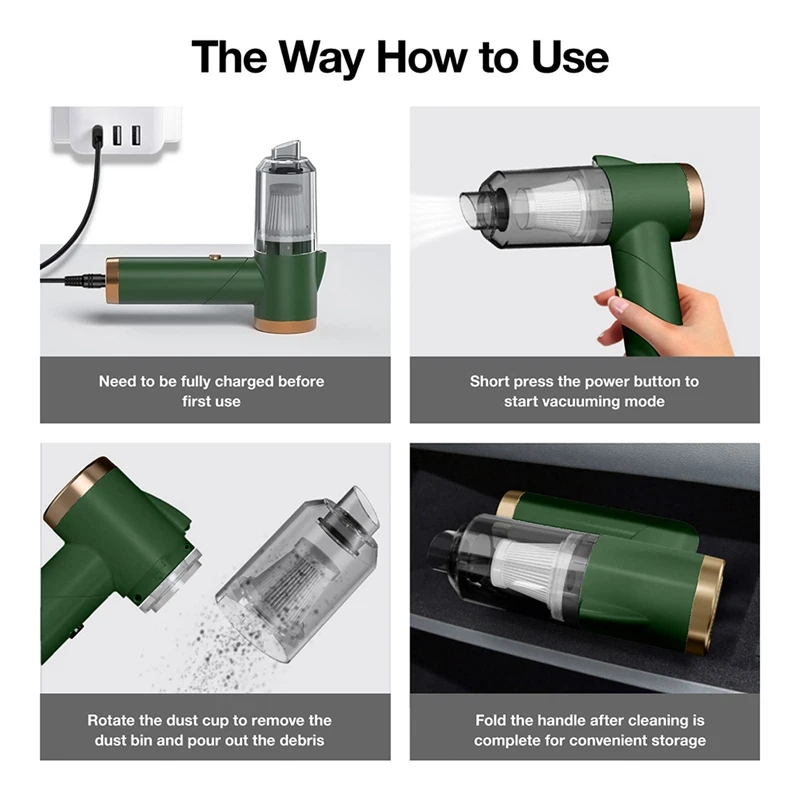 The Way How to Use

Need to be fully charged before first use

Short press the power button to start vacuuming mode

Rotate the dust cup to remove the dust bin and pour out the debris

Fold the handle after cleaning is complete for convenient storage