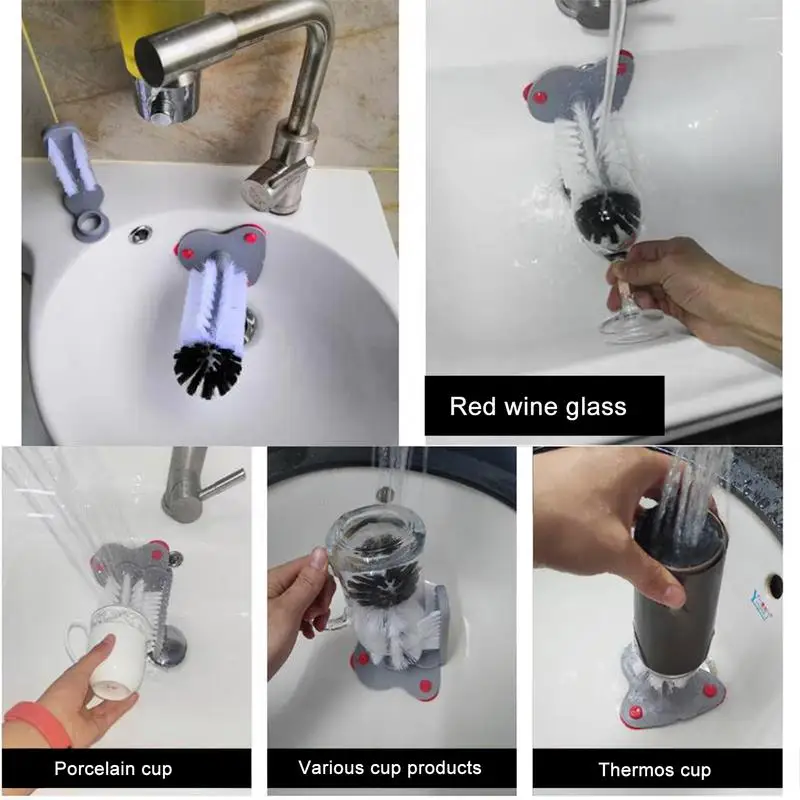 Red wine glass

Porcelain cup

Various cup products

Thermos cup