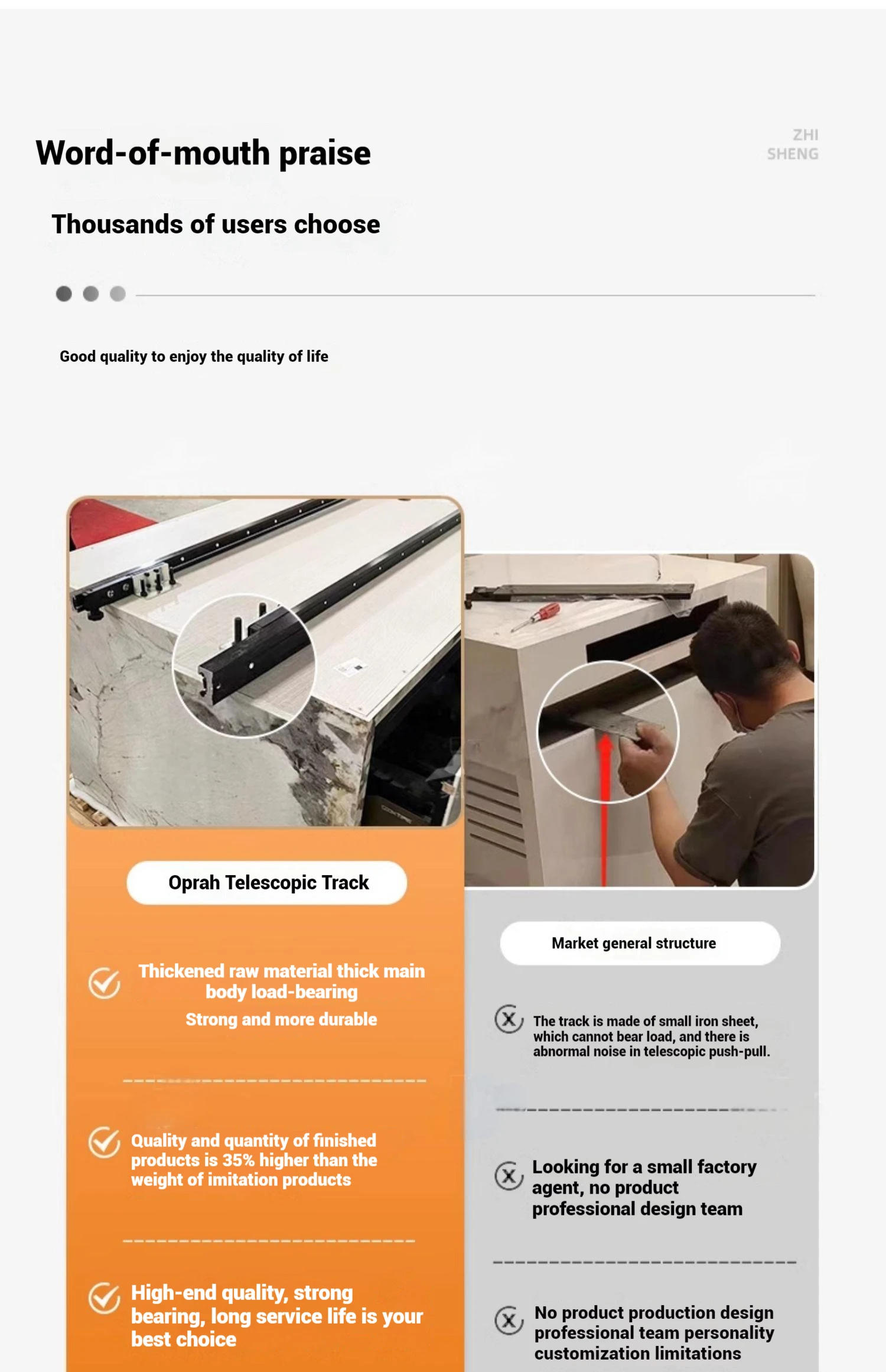 Word-of-mouth praise

ZHI SHENG

Thousands of users choose

Good quality to enjoy the quality of life

Oprah Telescopic Track

Thickened raw material thick main body load-bearing
Strong and more durable

Quality and quantity of finished products is 35% higher than the weight of imitation products

High-end quality, strong bearing, long service life is your best choice

Market general structure

The track is made of small iron sheet, which cannot bear load, and there is abnormal noise in telescopic push-pull.

Looking for a small factory agent, no product professional design team

No product production design professional team personality customization limitations