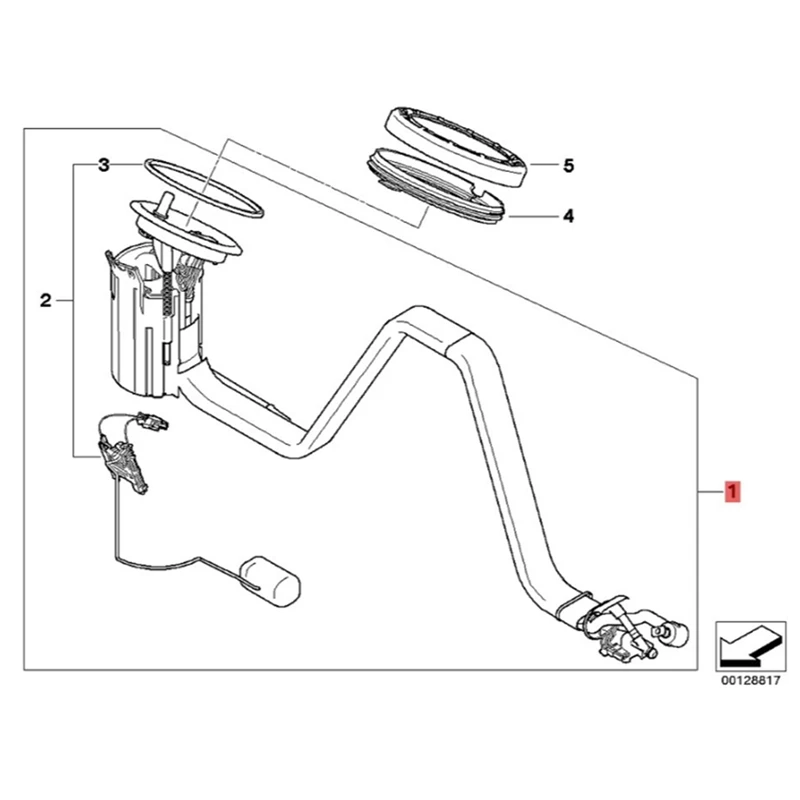 3
5
4
2
1
00128817