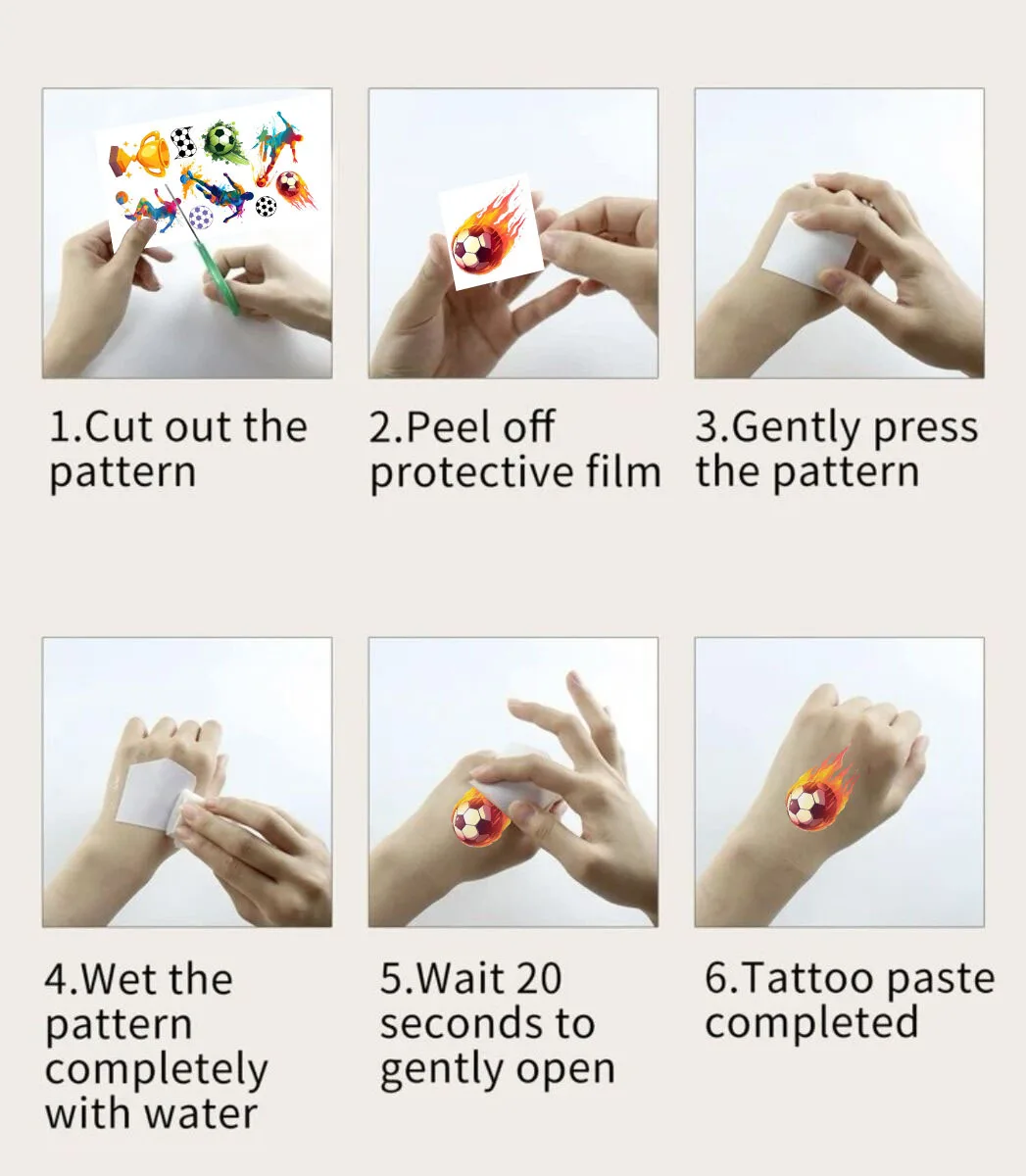 1.Cut out the pattern

2.Peel off protective film

3.Gently press the pattern

4.Wet the pattern completely with water

5.Wait 20 seconds to gently open

6.Tattoo paste completed