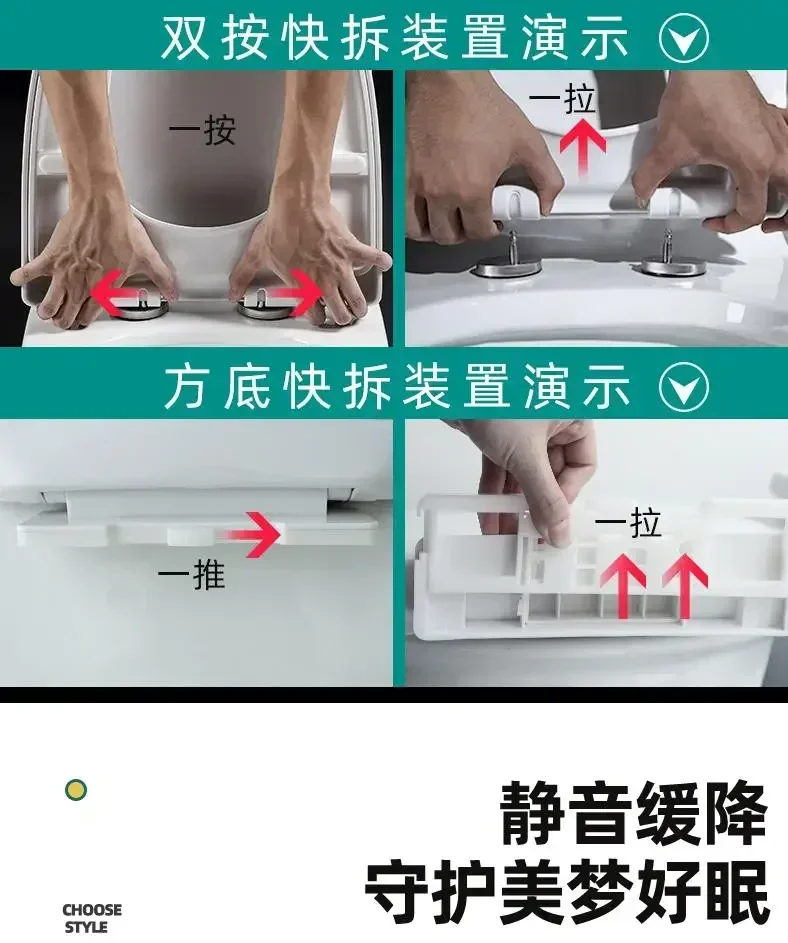 双按快拆装置演示

一按

一拉

方底快拆装置演示

一推

一拉

静音缓降
守护美梦好眠

CHOOSE
STYLE