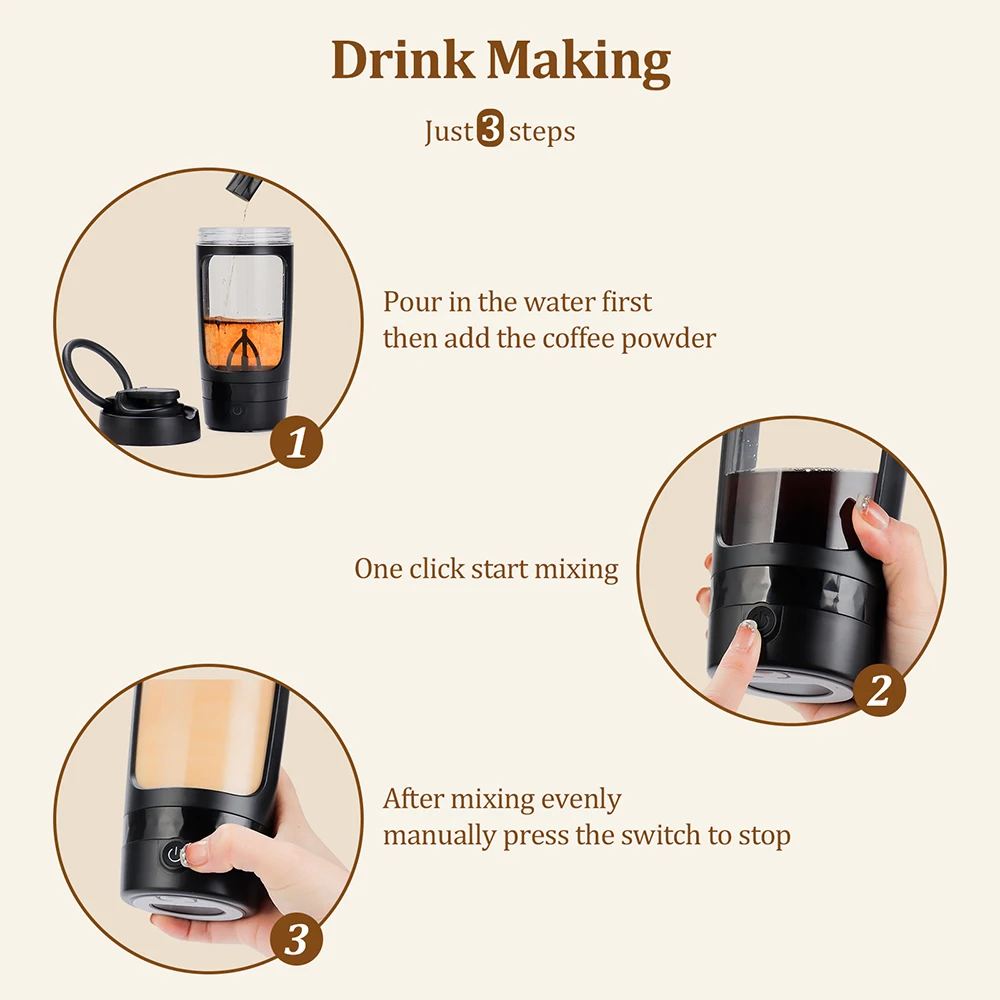 Drink Making

Just 3 steps

Pour in the water first
then add the coffee powder

1

One click start mixing

2

After mixing evenly
manually press the switch to stop

3