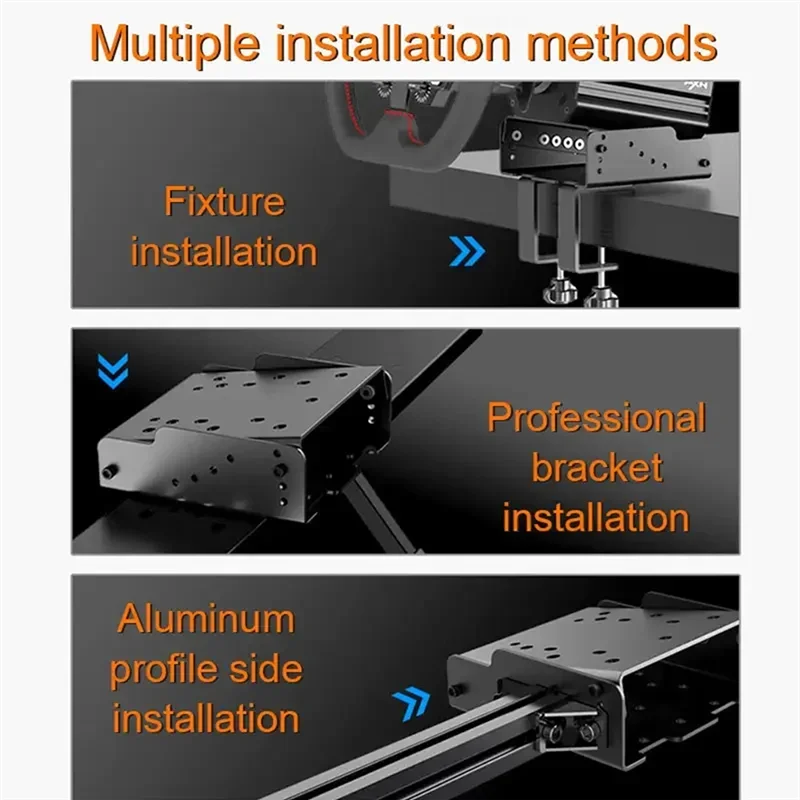 Multiple installation methods

Fixture installation

Professional bracket installation

Aluminum profile side installation