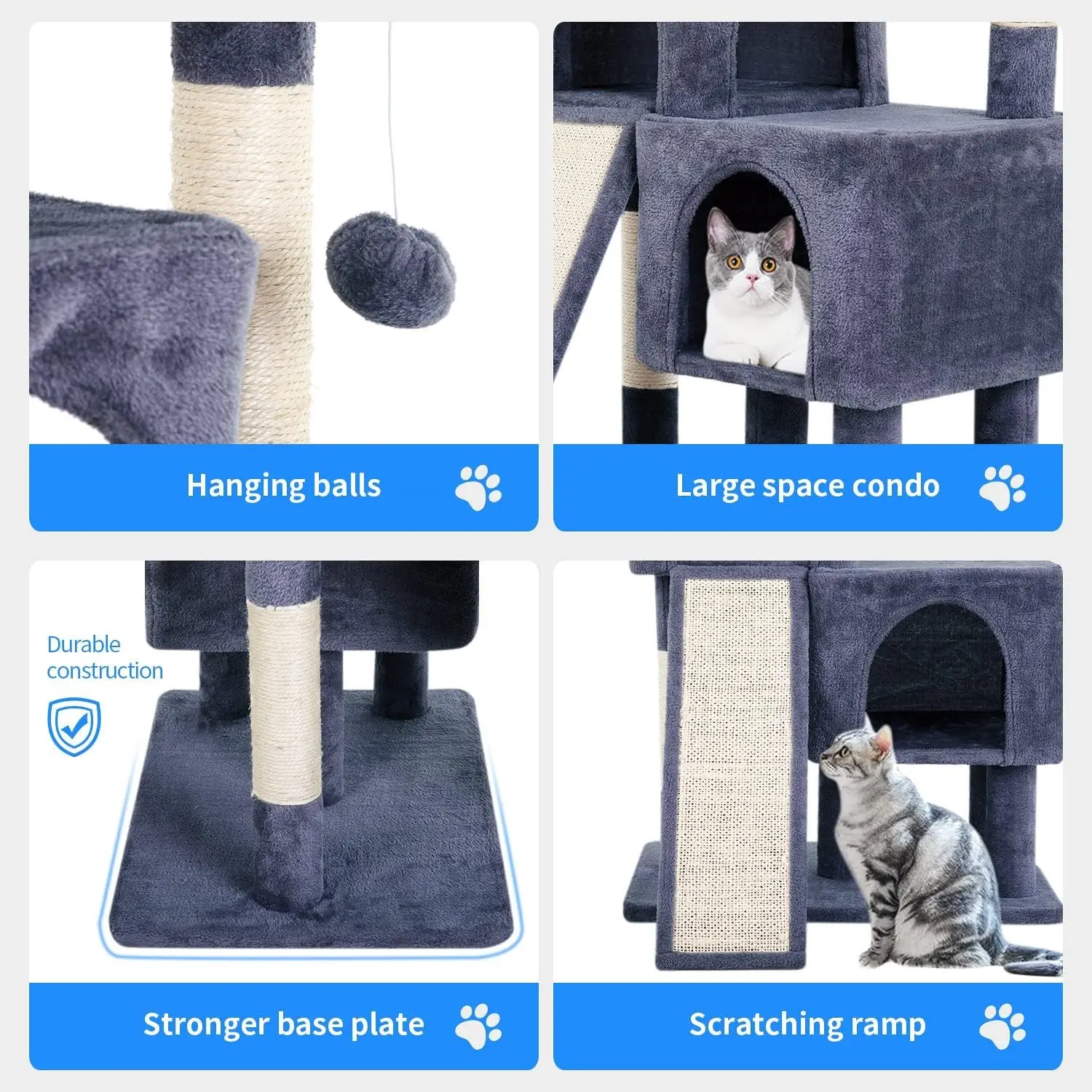 Hanging balls

Large space condo

Durable construction

Stronger base plate

Scratching ramp