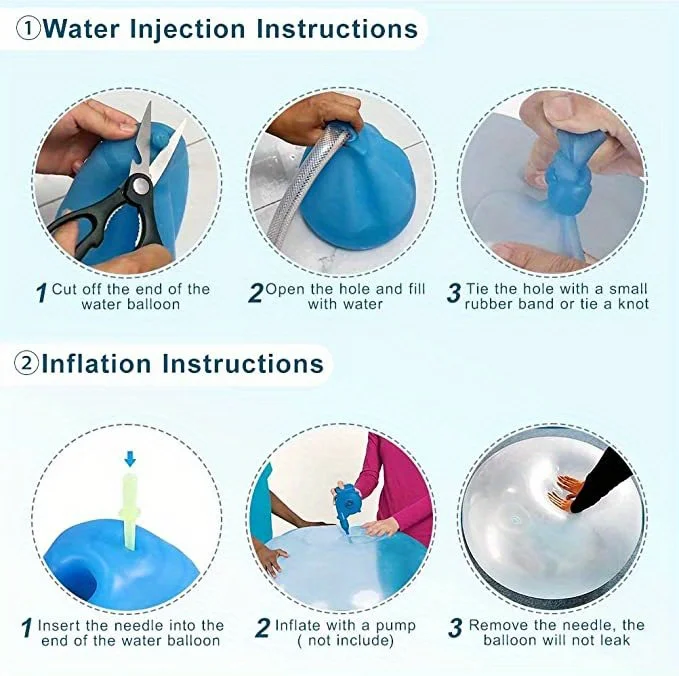 ①Water Injection Instructions

1 Cut off the end of the water balloon

2 Open the hole and fill with water

3 Tie the hole with a small rubber band or tie a knot

②Inflation Instructions

1 Insert the needle into the end of the water balloon

2 Inflate with a pump ( not include)

3 Remove the needle, the balloon will not leak