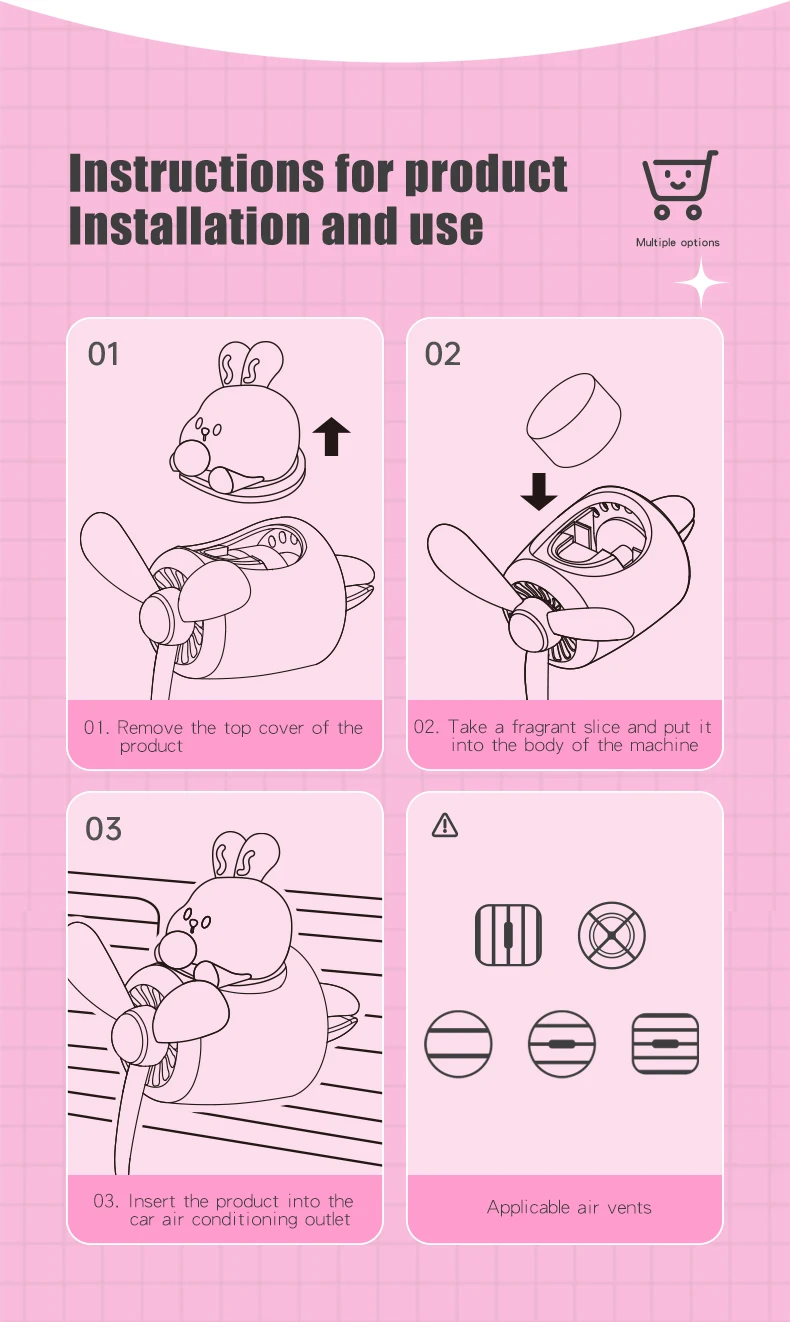 Instructions for product Installation and use

Multiple options

01

01. Remove the top cover of the product

02

02. Take a fragrant slice and put it into the body of the machine

03

03. Insert the product into the car air conditioning outlet

Applicable air vents