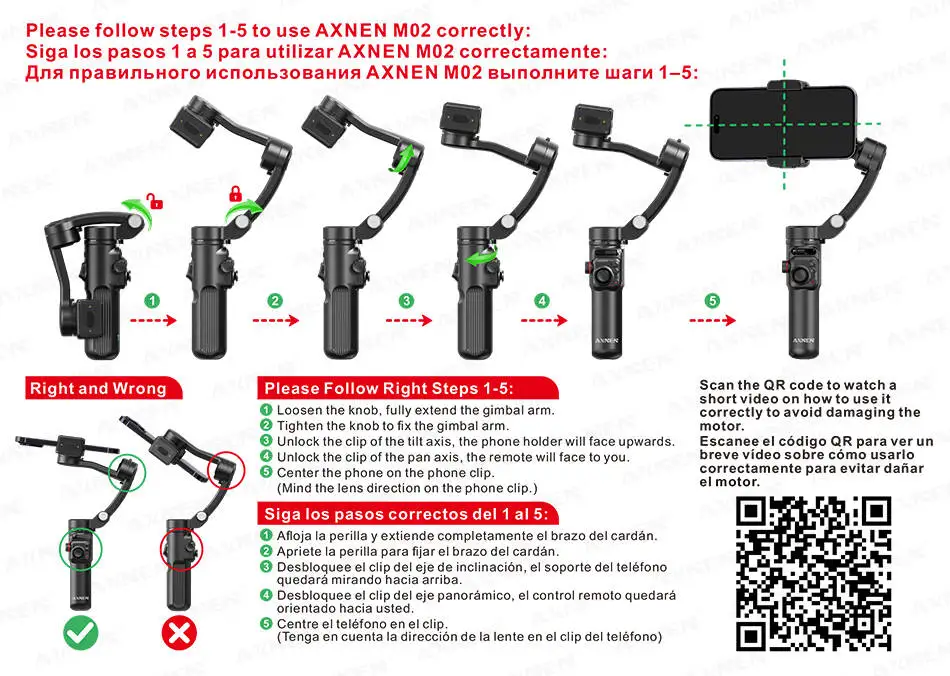 Please follow steps 1-5 to use AXNEN M02 correctly:
Siga los pasos 1 a 5 para utilizar AXNEN M02 correctamente:
Для правильного использования AXNEN M02 выполните шаги 1–5:

1
2
3
4
5

AXNEN
AXNEN

Right and Wrong

Please Follow Right Steps 1-5:
1 Loosen the knob, fully extend the gimbal arm.
2 Tighten the knob to fix the gimbal arm.
3 Unlock the clip of the tilt axis, the phone holder will face upwards.
4 Unlock the clip of the pan axis, the remote will face to you.
5 Center the phone on the phone clip. (Mind the lens direction on the phone clip.)

Siga los pasos correctos del 1 al 5:
1 Afloja la perilla y extiende completamente el brazo del cardán.
2 Apriete la perilla para fijar el brazo del cardán.
3 Desbloquee el clip del eje de inclinación, el soporte del teléfono quedará mirando hacia arriba.
4 Desbloquee el clip del eje panorámico, el control remoto quedará orientado hacia usted.
5 Centre el teléfono en el clip. (Tenga en cuenta la dirección de la lente en el clip del teléfono)

Scan the QR code to watch a short video on how to use it correctly to avoid damaging the motor.
Escanee el código QR para ver un breve video sobre cómo usarlo correctamente para evitar dañar el motor.