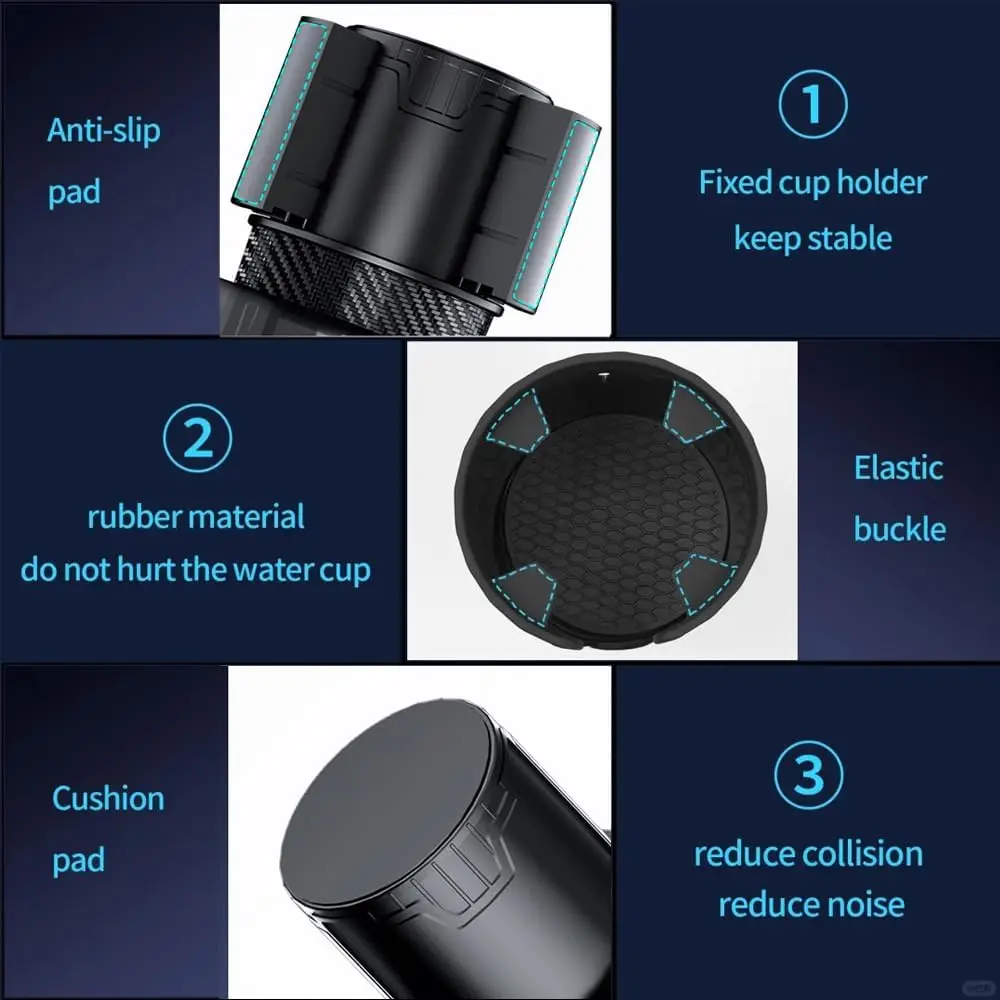 Anti-slip pad

①

Fixed cup holder keep stable

②

rubber material do not hurt the water cup

Elastic buckle

Cushion pad

③

reduce collision reduce noise