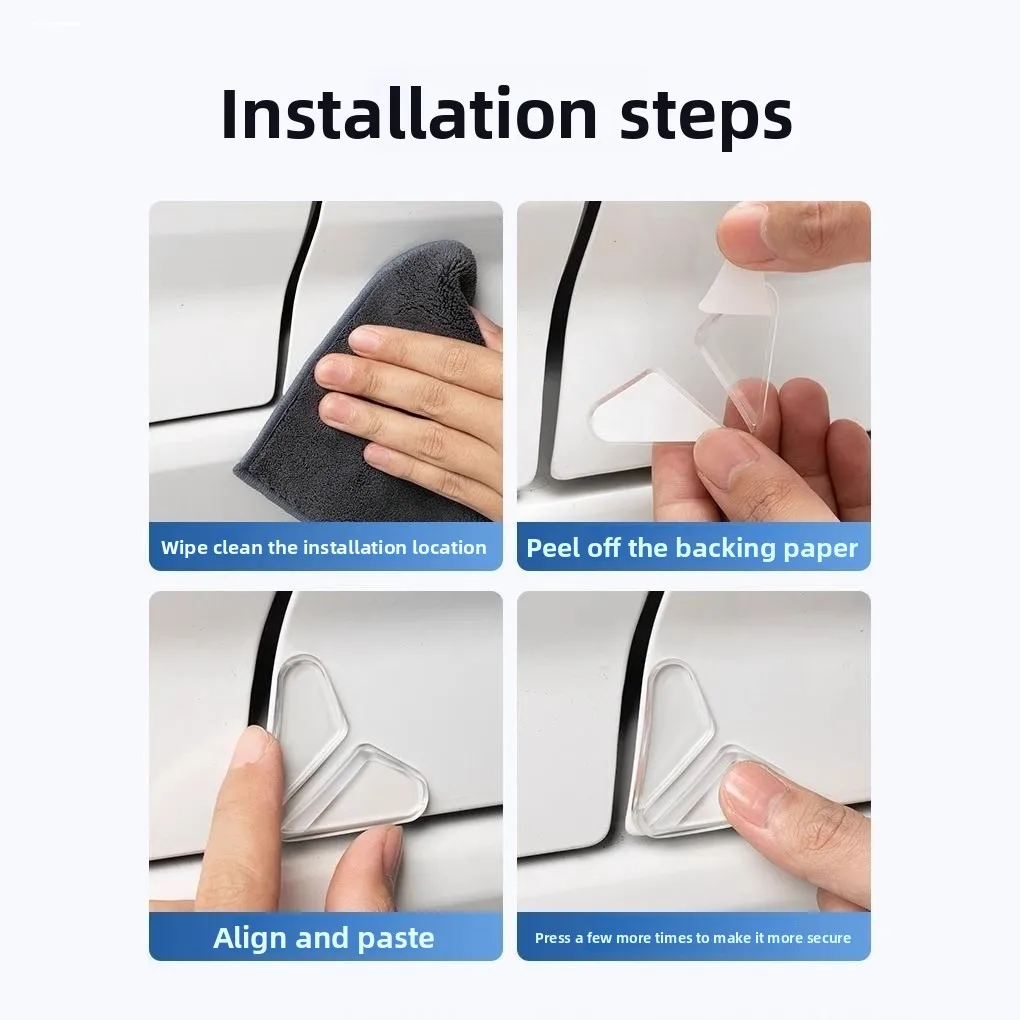 Installation steps

Wipe clean the installation location

Peel off the backing paper

Align and paste

Press a few more times to make it more secure