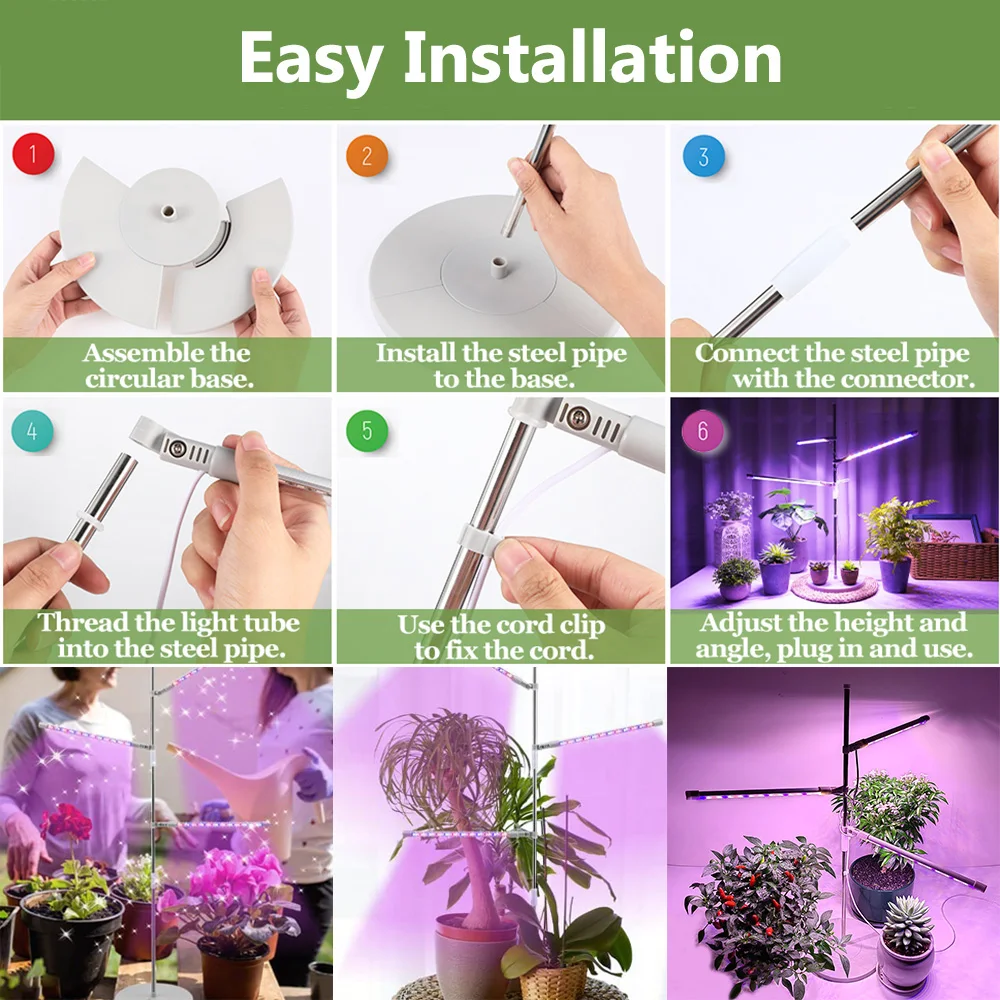 Easy Installation

1
Assemble the circular base.

2
Install the steel pipe to the base.

3
Connect the steel pipe with the connector.

4
Thread the light tube into the steel pipe.

5
Use the cord clip to fix the cord.

6
Adjust the height and angle, plug in and use.