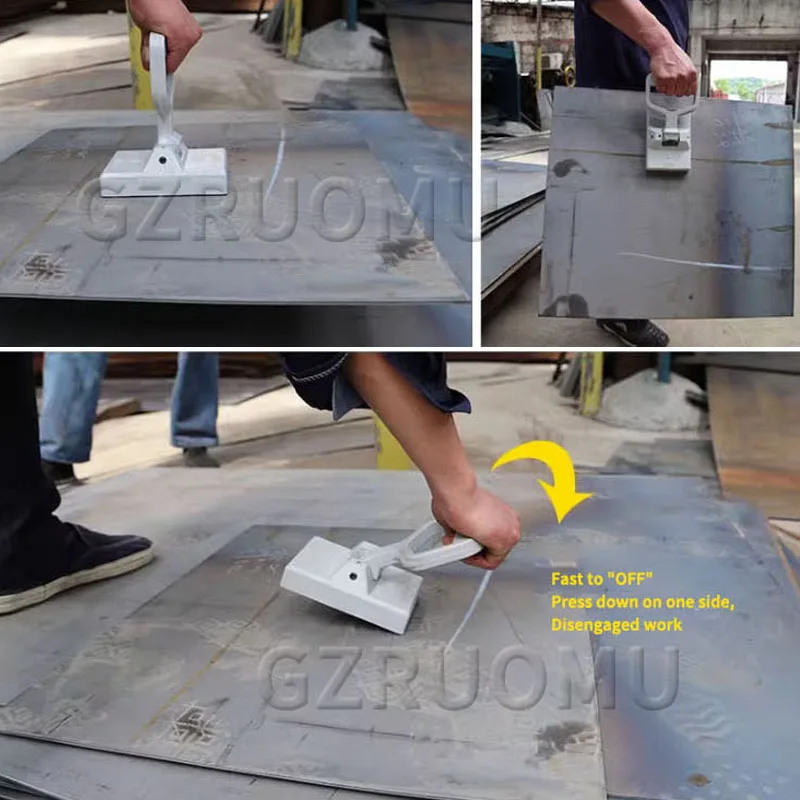 GZRUOMU

Fast to "OFF"
Press down on one side,
Disengaged work

GZRUOMU