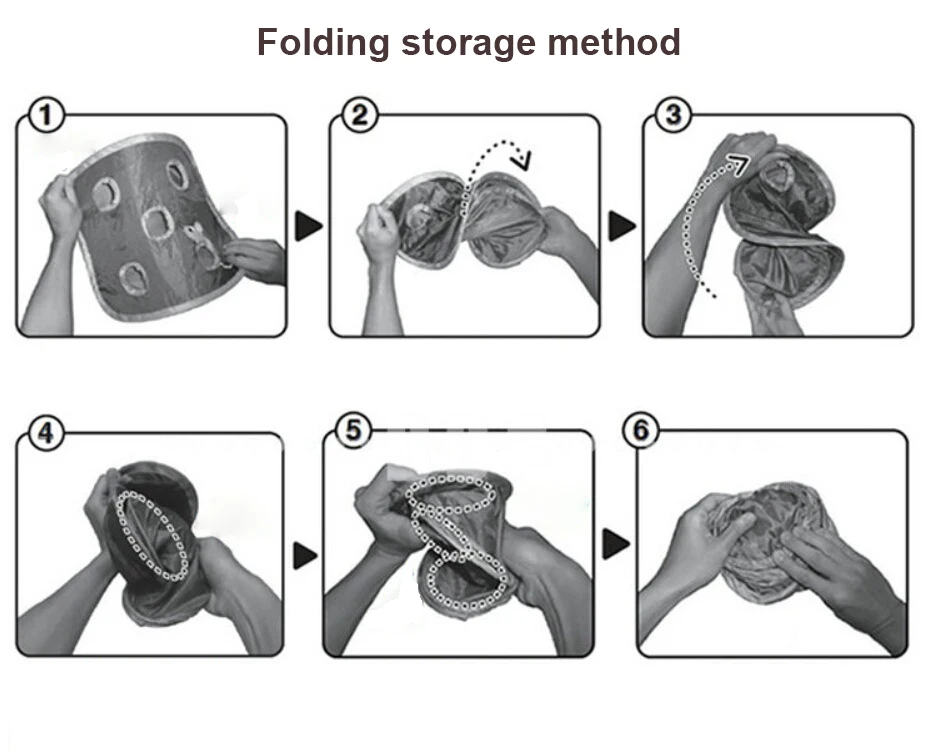 Folding storage method

1

2

3

4

5

6