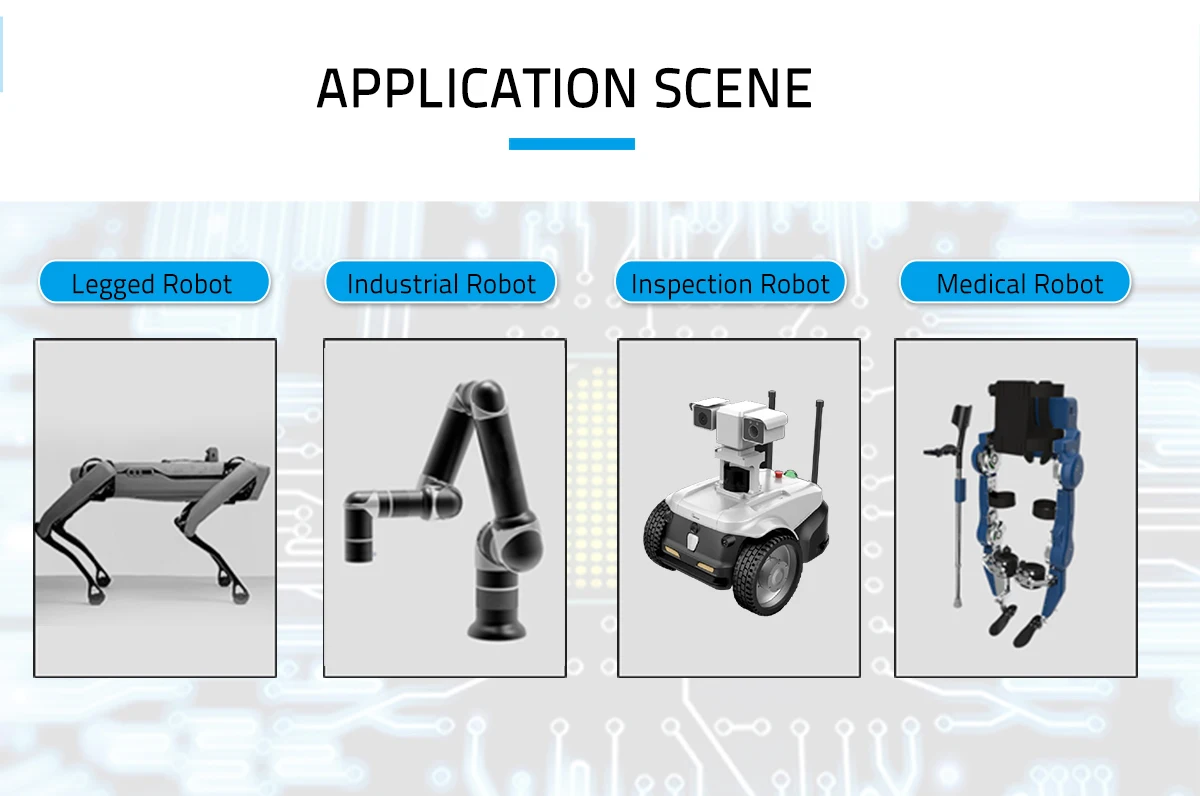 APPLICATION SCENE

Legged Robot

Industrial Robot

Inspection Robot

Medical Robot